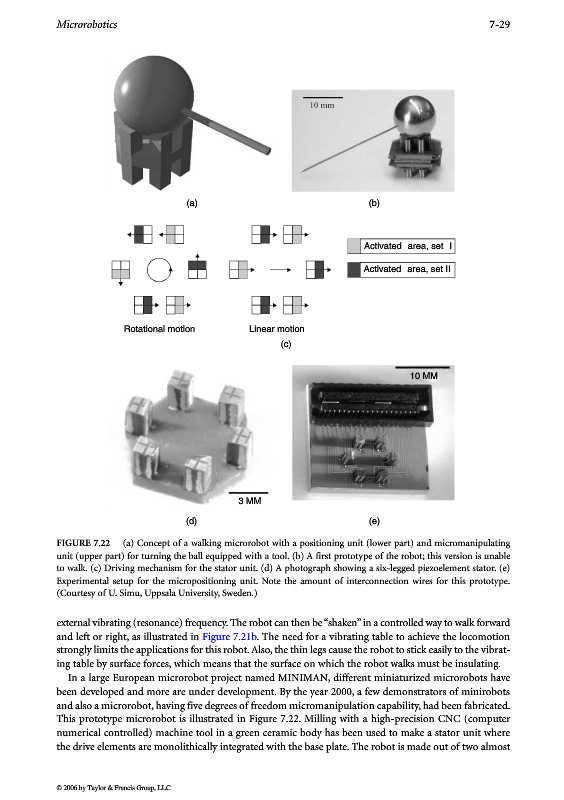 Microrobotics 7-29

10 mm

(a) (b)

Activated area, set I

Activated area, set II

Rotational motion Linear motion

(c)

10 MM

3 MM

(d) (e)

FIGURE 7.22 (a) Concept of a walking microrobot with a positioning unit (lower part) and micromanipulating unit (upper part) for turning the ball equipped with a tool. (b) A first prototype of the robot; this version is unable to walk. (c) Driving mechanism for the stator unit. (d) A photograph showing a six-legged piezoelement stator. (e) Experimental setup for the micropositioning unit. Note the amount of interconnection wires for this prototype. (Courtesy of U. Simu, Uppsala University, Sweden.)

external vibrating (resonance) frequency. The robot can then be "shaken" in a controlled way to walk forward and left or right, as illustrated in Figure 7.21b. The need for a vibrating table to achieve the locomotion strongly limits the applications for this robot. Also, the thin legs cause the robot to stick easily to the vibrating table by surface forces, which means that the surface on which the robot walks must be insulating.

In a large European microrobot project named MINIMAN, different miniaturized microrobots have been developed and more are under development. By the year 2000, a few demonstrators of minirobots and also a microrobot, having five degrees of freedom micromanipulation capability, had been fabricated. This prototype microrobot is illustrated in Figure 7.22. Milling with a high-precision CNC (computer numerical controlled) machine tool in a green ceramic body has been used to make a stator unit where the drive elements are monolithically integrated with the base plate. The robot is made out of two almost

© 2006 by Taylor & Francis Group, LLC