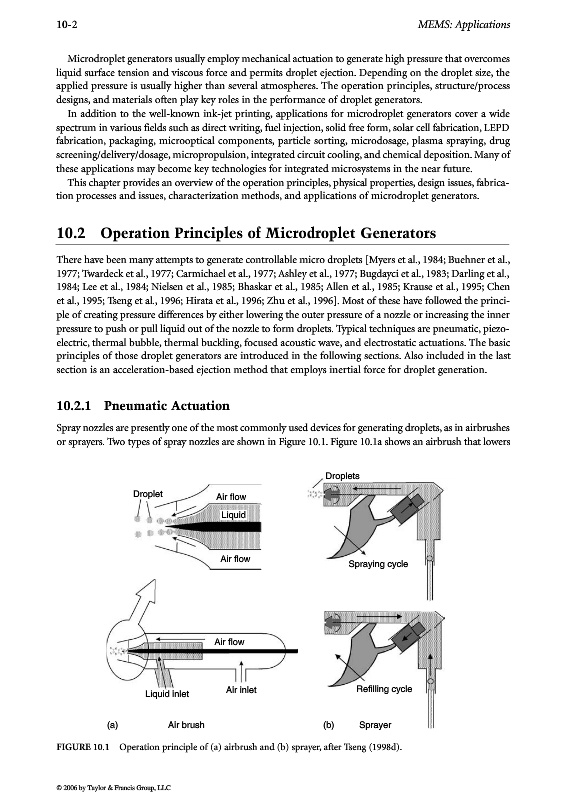 10-2 MEMS: Applications

Microdroplet generators usually employ mechanical actuation to generate high pressure that overcomes liquid surface tension and viscous force and permits droplet ejection. Depending on the droplet size, the applied pressure is usually higher than several atmospheres. The operation principles, structure/process designs, and materials often play key roles in the performance of droplet generators.

In addition to the well-known ink-jet printing, applications for microdroplet generators cover a wide spectrum in various fields such as direct writing, fuel injection, solid free form, solar cell fabrication, LEPD fabrication, packaging, microoptical components, particle sorting, microdosage, plasma spraying, drug screening/delivery/dosage, micropropulsion, integrated circuit cooling, and chemical deposition. Many of these applications may become key technologies for integrated microsystems in the near future.

This chapter provides an overview of the operation principles, physical properties, design issues, fabrication processes and issues, characterization methods, and applications of microdroplet generators.

10.2 Operation Principles of Microdroplet Generators

There have been many attempts to generate controllable micro droplets [Myers et al., 1984; Buehner et al., 1977; Twardeck et al., 1977; Carmichael et al., 1977; Ashley et al., 1977; Bugdayci et al., 1983; Darling et al., 1984; Lee et al., 1984; Nielsen et al., 1985; Bhaskar et al., 1985; Allen et al., 1985; Krause et al., 1995; Chen et al., 1995; Tseng et al., 1996; Hirata et al., 1996; Zhu et al., 1996]. Most of these have followed the principle of creating pressure differences by either lowering the outer pressure of a nozzle or increasing the inner pressure to push or pull liquid out of the nozzle to form droplets. Typical techniques are pneumatic, piezoelectric, thermal bubble, thermal buckling, focused acoustic wave, and electrostatic actuations. The basic principles of those droplet generators are introduced in the following sections. Also included in the last section is an acceleration-based ejection method that employs inertial force for droplet generation.

10.2.1 Pneumatic Actuation

Spray nozzles are presently one of the most commonly used devices for generating droplets, as in airbrushes or sprayers. Two types of spray nozzles are shown in Figure 10.1. Figure 10.1a shows an airbrush that lowers

Droplet
Air flow
Liquid
Air flow
Air flow
Liquid inlet
Air inlet
(a) Air brush

Droplets
Spraying cycle
Refilling cycle
(b) Sprayer

FIGURE 10.1 Operation principle of (a) airbrush and (b) sprayer, after Tseng (1998d).

© 2006 by Taylor & Francis Group, LLC