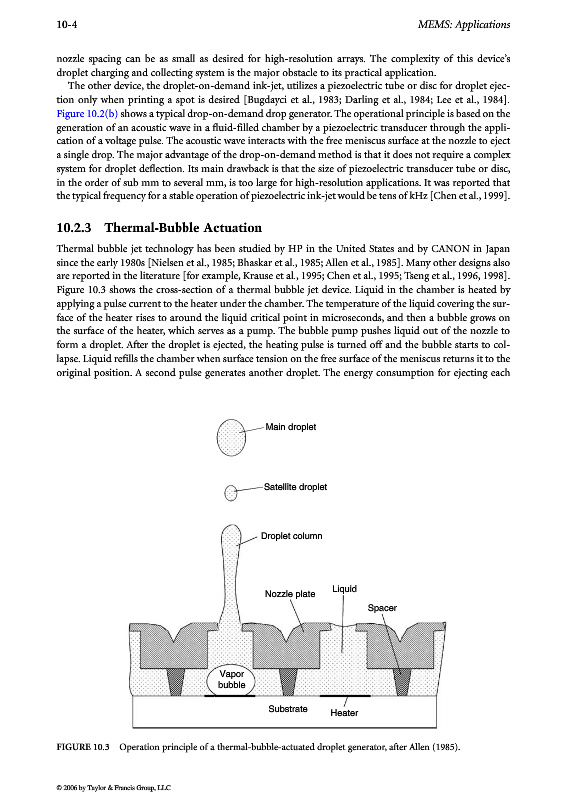 10-4

MEMS: Applications

nozzle spacing can be as small as desired for high-resolution arrays. The complexity of this device's droplet charging and collecting system is the major obstacle to its practical application.

The other device, the droplet-on-demand ink-jet, utilizes a piezoelectric tube or disc for droplet ejection only when printing a spot is desired [Bugdayci et al., 1983; Darling et al., 1984; Lee et al., 1984]. Figure 10.2(b) shows a typical drop-on-demand drop generator. The operational principle is based on the generation of an acoustic wave in a fluid-filled chamber by a piezoelectric transducer through the application of a voltage pulse. The acoustic wave interacts with the free meniscus surface at the nozzle to eject a single drop. The major advantage of the drop-on-demand method is that it does not require a complex system for droplet deflection. Its main drawback is that the size of piezoelectric transducer tube or disc, in the order of sub mm to several mm, is too large for high-resolution applications. It was reported that the typical frequency for a stable operation of piezoelectric ink-jet would be tens of kHz [Chen et al., 1999].

10.2.3 Thermal-Bubble Actuation

Thermal bubble jet technology has been studied by HP in the United States and by CANON in Japan since the early 1980s [Nielsen et al., 1985; Bhaskar et al., 1985; Allen et al., 1985]. Many other designs also are reported in the literature [for example, Krause et al., 1995; Chen et al., 1995; Tseng et al., 1996, 1998]. Figure 10.3 shows the cross-section of a thermal bubble jet device. Liquid in the chamber is heated by applying a pulse current to the heater under the chamber. The temperature of the liquid covering the surface of the heater rises to around the liquid critical point in microseconds, and then a bubble grows on the surface of the heater, which serves as a pump. The bubble pump pushes liquid out of the nozzle to form a droplet. After the droplet is ejected, the heating pulse is turned off and the bubble starts to collapse. Liquid refills the chamber when surface tension on the free surface of the meniscus returns it to the original position. A second pulse generates another droplet. The energy consumption for ejecting each

Main droplet
Satellite droplet
Droplet column
Nozzle plate
Liquid
Spacer
Vapor bubble
Substrate
Heater

FIGURE 10.3 Operation principle of a thermal-bubble-actuated droplet generator, after Allen (1985).

© 2006 by Taylor & Francis Group, LLC