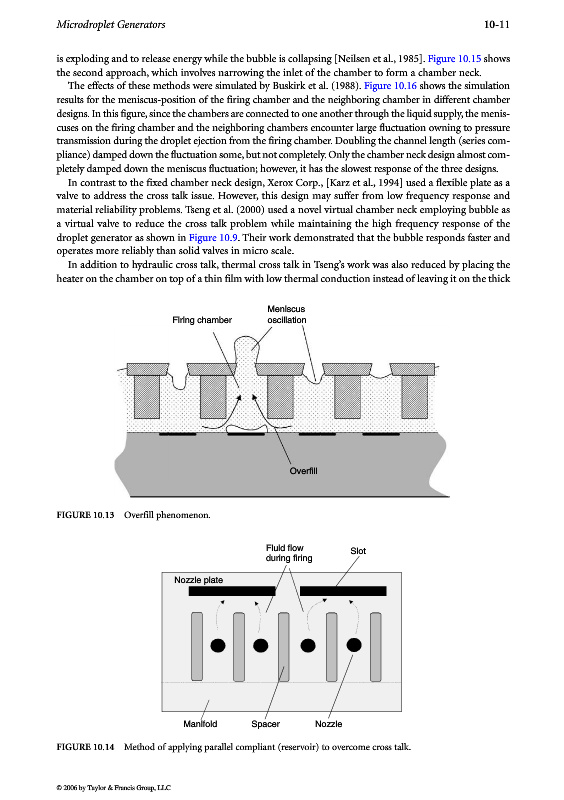 Microdroplet Generators

10-11

is exploding and to release energy while the bubble is collapsing [Neilsen et al., 1985]. Figure 10.15 shows the second approach, which involves narrowing the inlet of the chamber to form a chamber neck.

The effects of these methods were simulated by Buskirk et al. (1988). Figure 10.16 shows the simulation results for the meniscus-position of the firing chamber and the neighboring chamber in different chamber designs. In this figure, since the chambers are connected to one another through the liquid supply, the meniscuses on the firing chamber and the neighboring chambers encounter large fluctuation owning to pressure transmission during the droplet ejection from the firing chamber. Doubling the channel length (series compliance) damped down the fluctuation some, but not completely. Only the chamber neck design almost completely damped down the meniscus fluctuation; however, it has the slowest response of the three designs.

In contrast to the fixed chamber neck design, Xerox Corp., [Karz et al., 1994] used a flexible plate as a valve to address the cross talk issue. However, this design may suffer from low frequency response and material reliability problems. Tseng et al. (2000) used a novel virtual chamber neck employing bubble as a virtual valve to reduce the cross talk problem while maintaining the high frequency response of the droplet generator as shown in Figure 10.9. Their work demonstrated that the bubble responds faster and operates more reliably than solid valves in micro scale.

In addition to hydraulic cross talk, thermal cross talk in Tseng's work was also reduced by placing the heater on the chamber on top of a thin film with low thermal conduction instead of leaving it on the thick

Firing chamber
Meniscus oscillation
Overfill

FIGURE 10.13 Overfill phenomenon.

Fluid flow during firing
Slot
Nozzle plate
Manifold
Spacer
Nozzle

FIGURE 10.14 Method of applying parallel compliant (reservoir) to overcome cross talk.

© 2006 by Taylor & Francis Group, LLC