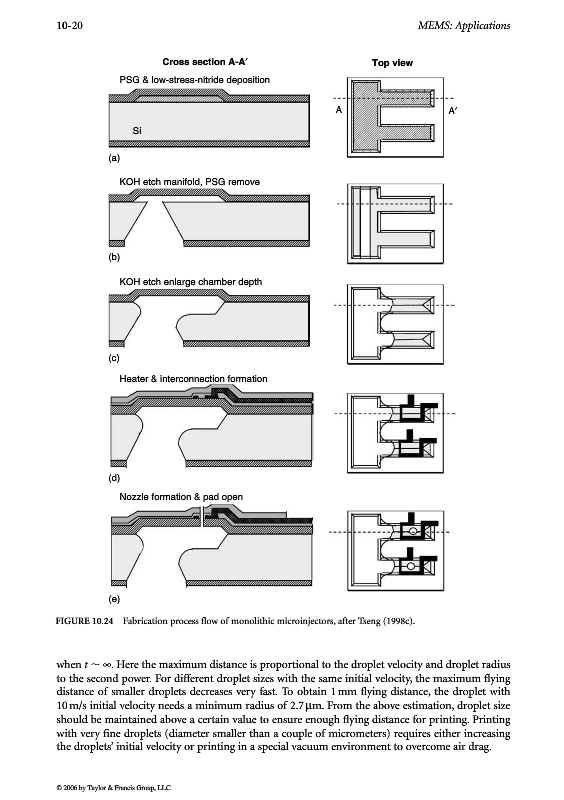 10-20

MEMS: Applications

Cross section A-A′

Top view

PSG & low-stress-nitride deposition

Si

A

A′

(a)

KOH etch manifold, PSG remove

(b)

KOH etch enlarge chamber depth

(c)

Heater & interconnection formation

(d)

Nozzle formation & pad open

(e)

FIGURE 10.24 Fabrication process flow of monolithic microinjectors, after Tseng (1998c).

when $t \sim \infty$. Here the maximum distance is proportional to the droplet velocity and droplet radius to the second power. For different droplet sizes with the same initial velocity, the maximum flying distance of smaller droplets decreases very fast. To obtain 1 mm flying distance, the droplet with 10 m/s initial velocity needs a minimum radius of 2.7 μm. From the above estimation, droplet size should be maintained above a certain value to ensure enough flying distance for printing. Printing with very fine droplets (diameter smaller than a couple of micrometers) requires either increasing the droplets' initial velocity or printing in a special vacuum environment to overcome air drag.

© 2006 by Taylor & Francis Group, LLC