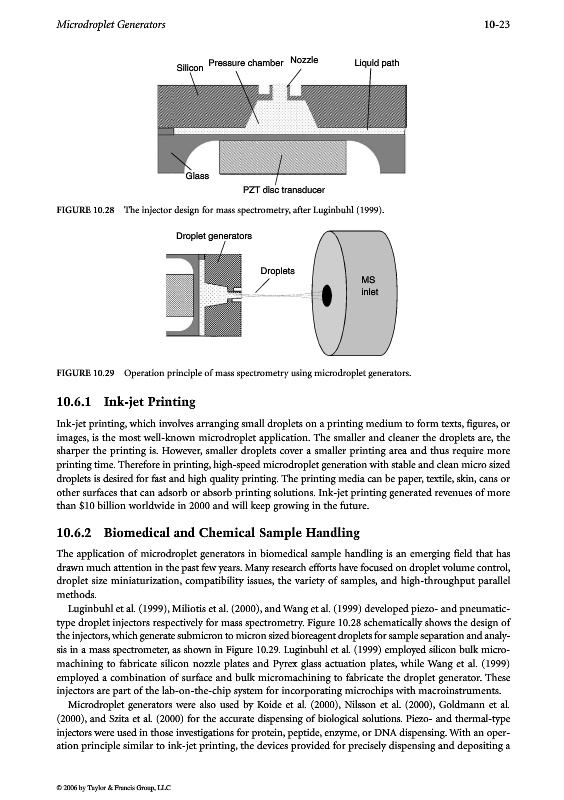 Microdroplet Generators 10-23

Silicon Pressure chamber Nozzle Liquid path

Glass

PZT disc transducer

FIGURE 10.28 The injector design for mass spectrometry, after Luginbuhl (1999).

Droplet generators

Droplets

MS inlet

FIGURE 10.29 Operation principle of mass spectrometry using microdroplet generators.

10.6.1 Ink-jet Printing

Ink-jet printing, which involves arranging small droplets on a printing medium to form texts, figures, or images, is the most well-known microdroplet application. The smaller and cleaner the droplets are, the sharper the printing is. However, smaller droplets cover a smaller printing area and thus require more printing time. Therefore in printing, high-speed microdroplet generation with stable and clean micro sized droplets is desired for fast and high quality printing. The printing media can be paper, textile, skin, cans or other surfaces that can adsorb or absorb printing solutions. Ink-jet printing generated revenues of more than $10 billion worldwide in 2000 and will keep growing in the future.

10.6.2 Biomedical and Chemical Sample Handling

The application of microdroplet generators in biomedical sample handling is an emerging field that has drawn much attention in the past few years. Many research efforts have focused on droplet volume control, droplet size miniaturization, compatibility issues, the variety of samples, and high-throughput parallel methods.

Luginbuhl et al. (1999), Miliotis et al. (2000), and Wang et al. (1999) developed piezo- and pneumatic-type droplet injectors respectively for mass spectrometry. Figure 10.28 schematically shows the design of the injectors, which generate submicron to micron sized bioreagent droplets for sample separation and analysis in a mass spectrometer, as shown in Figure 10.29. Luginbuhl et al. (1999) employed silicon bulk micromachining to fabricate silicon nozzle plates and Pyrex glass actuation plates, while Wang et al. (1999) employed a combination of surface and bulk micromachining to fabricate the droplet generator. These injectors are part of the lab-on-the-chip system for incorporating microchips with macroinstruments.

Microdroplet generators were also used by Koide et al. (2000), Nilsson et al. (2000), Goldmann et al. (2000), and Szita et al. (2000) for the accurate dispensing of biological solutions. Piezo- and thermal-type injectors were used in those investigations for protein, peptide, enzyme, or DNA dispensing. With an operation principle similar to ink-jet printing, the devices provided for precisely dispensing and depositing a

© 2006 by Taylor & Francis Group, LLC