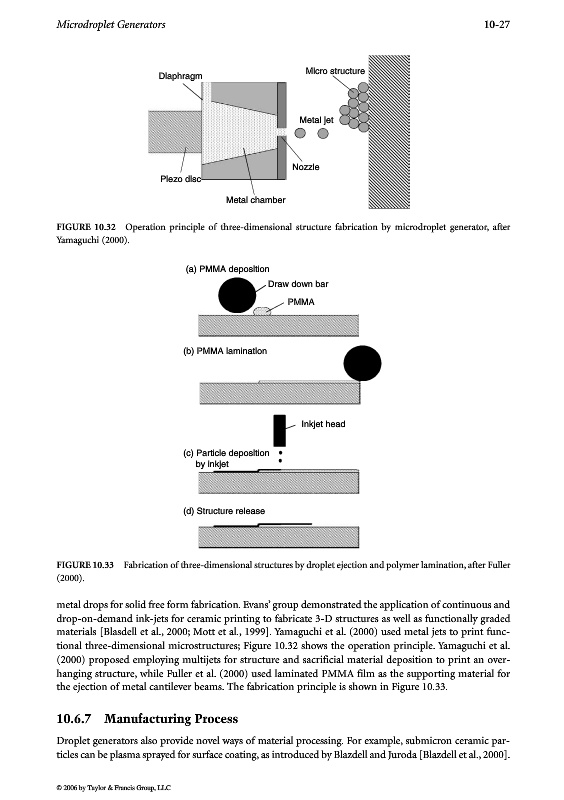 Microdroplet Generators

10-27

Diaphragm

Micro structure

Metal jet

Nozzle

Piezo disc

Metal chamber

FIGURE 10.32 Operation principle of three-dimensional structure fabrication by microdroplet generator, after Yamaguchi (2000).

(a) PMMA deposition

Draw down bar

PMMA

(b) PMMA lamination

Inkjet head

(c) Particle deposition by inkjet

(d) Structure release

FIGURE 10.33 Fabrication of three-dimensional structures by droplet ejection and polymer lamination, after Fuller (2000).

metal drops for solid free form fabrication. Evans' group demonstrated the application of continuous and drop-on-demand ink-jets for ceramic printing to fabricate 3-D structures as well as functionally graded materials [Blasdell et al., 2000; Mott et al., 1999]. Yamaguchi et al. (2000) used metal jets to print functional three-dimensional microstructures; Figure 10.32 shows the operation principle. Yamaguchi et al. (2000) proposed employing multijets for structure and sacrificial material deposition to print an overhanging structure, while Fuller et al. (2000) used laminated PMMA film as the supporting material for the ejection of metal cantilever beams. The fabrication principle is shown in Figure 10.33.

10.6.7 Manufacturing Process

Droplet generators also provide novel ways of material processing. For example, submicron ceramic particles can be plasma sprayed for surface coating, as introduced by Blazdell and Juroda [Blazdell et al., 2000].

© 2006 by Taylor & Francis Group, LLC