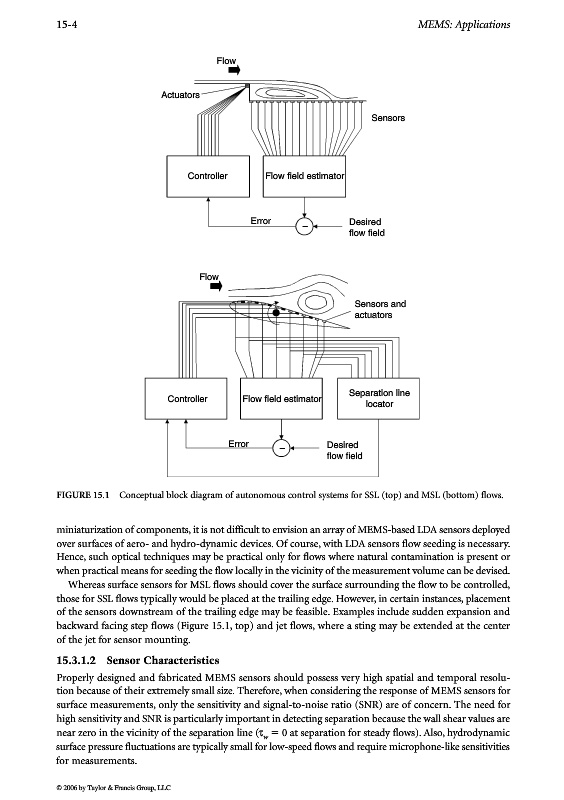 15-4

MEMS: Applications

Flow

Actuators

Sensors

Controller

Flow field estimator

Error

−

Desired flow field

Flow

Sensors and actuators

Controller

Flow field estimator

Separation line locator

Error

−

Desired flow field

FIGURE 15.1 Conceptual block diagram of autonomous control systems for SSL (top) and MSL (bottom) flows.

miniaturization of components, it is not difficult to envision an array of MEMS-based LDA sensors deployed over surfaces of aero- and hydro-dynamic devices. Of course, with LDA sensors flow seeding is necessary. Hence, such optical techniques may be practical only for flows where natural contamination is present or when practical means for seeding the flow locally in the vicinity of the measurement volume can be devised.

Whereas surface sensors for MSL flows should cover the surface surrounding the flow to be controlled, those for SSL flows typically would be placed at the trailing edge. However, in certain instances, placement of the sensors downstream of the trailing edge may be feasible. Examples include sudden expansion and backward facing step flows (Figure 15.1, top) and jet flows, where a sting may be extended at the center of the jet for sensor mounting.

15.3.1.2 Sensor Characteristics

Properly designed and fabricated MEMS sensors should possess very high spatial and temporal resolution because of their extremely small size. Therefore, when considering the response of MEMS sensors for surface measurements, only the sensitivity and signal-to-noise ratio (SNR) are of concern. The need for high sensitivity and SNR is particularly important in detecting separation because the wall shear values are near zero in the vicinity of the separation line ($\tau_w = 0$ at separation for steady flows). Also, hydrodynamic surface pressure fluctuations are typically small for low-speed flows and require microphone-like sensitivities for measurements.

© 2006 by Taylor & Francis Group, LLC