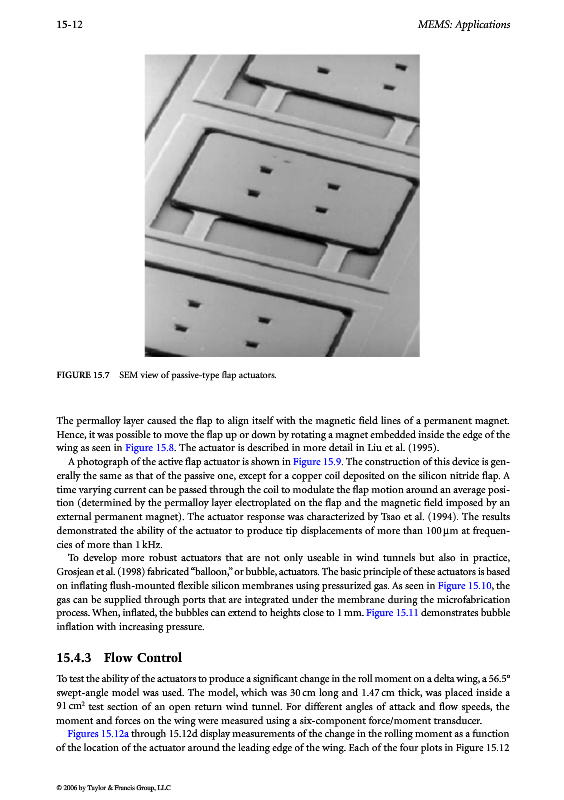 15-12

MEMS: Applications

FIGURE 15.7 SEM view of passive-type flap actuators.

The permalloy layer caused the flap to align itself with the magnetic field lines of a permanent magnet. Hence, it was possible to move the flap up or down by rotating a magnet embedded inside the edge of the wing as seen in Figure 15.8. The actuator is described in more detail in Liu et al. (1995).

A photograph of the active flap actuator is shown in Figure 15.9. The construction of this device is generally the same as that of the passive one, except for a copper coil deposited on the silicon nitride flap. A time varying current can be passed through the coil to modulate the flap motion around an average position (determined by the permalloy layer electroplated on the flap and the magnetic field imposed by an external permanent magnet). The actuator response was characterized by Tsao et al. (1994). The results demonstrated the ability of the actuator to produce tip displacements of more than 100 μm at frequencies of more than 1 kHz.

To develop more robust actuators that are not only useable in wind tunnels but also in practice, Grosjean et al. (1998) fabricated "balloon," or bubble, actuators. The basic principle of these actuators is based on inflating flush-mounted flexible silicon membranes using pressurized gas. As seen in Figure 15.10, the gas can be supplied through ports that are integrated under the membrane during the microfabrication process. When, inflated, the bubbles can extend to heights close to 1 mm. Figure 15.11 demonstrates bubble inflation with increasing pressure.

15.4.3 Flow Control

To test the ability of the actuators to produce a significant change in the roll moment on a delta wing, a 56.5° swept-angle model was used. The model, which was 30 cm long and 1.47 cm thick, was placed inside a 91 cm$^2$ test section of an open return wind tunnel. For different angles of attack and flow speeds, the moment and forces on the wing were measured using a six-component force/moment transducer.

Figures 15.12a through 15.12d display measurements of the change in the rolling moment as a function of the location of the actuator around the leading edge of the wing. Each of the four plots in Figure 15.12

© 2006 by Taylor & Francis Group, LLC