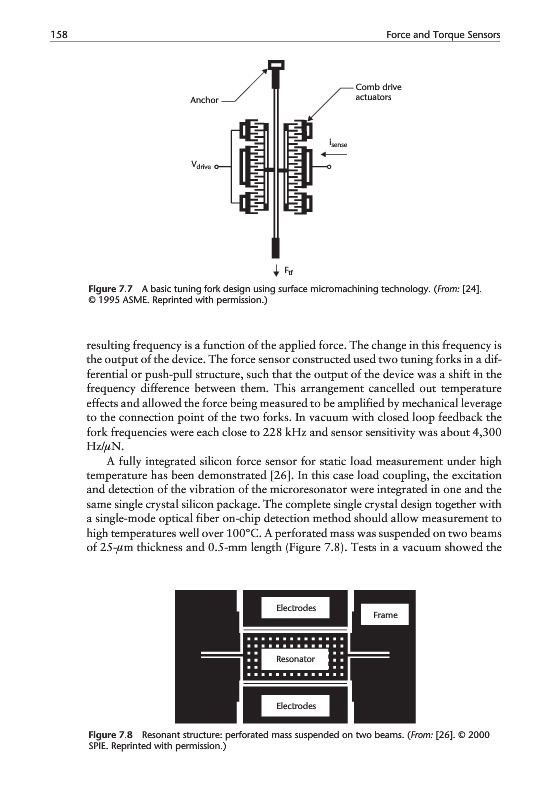 158 Force and Torque Sensors

Anchor

Comb drive actuators

$i_{sense}$

$V_{drive}$

$F_{tf}$

Figure 7.7 A basic tuning fork design using surface micromachining technology. (From: [24]. © 1995 ASME. Reprinted with permission.)

resulting frequency is a function of the applied force. The change in this frequency is the output of the device. The force sensor constructed used two tuning forks in a differential or push-pull structure, such that the output of the device was a shift in the frequency difference between them. This arrangement cancelled out temperature effects and allowed the force being measured to be amplified by mechanical leverage to the connection point of the two forks. In vacuum with closed loop feedback the fork frequencies were each close to 228 kHz and sensor sensitivity was about 4,300 Hz/$\mu$N.

A fully integrated silicon force sensor for static load measurement under high temperature has been demonstrated [26]. In this case load coupling, the excitation and detection of the vibration of the microresonator were integrated in one and the same single crystal silicon package. The complete single crystal design together with a single-mode optical fiber on-chip detection method should allow measurement to high temperatures well over 100°C. A perforated mass was suspended on two beams of 25-$\mu$m thickness and 0.5-mm length (Figure 7.8). Tests in a vacuum showed the

Electrodes

Frame

Resonator

Electrodes

Figure 7.8 Resonant structure: perforated mass suspended on two beams. (From: [26]. © 2000 SPIE. Reprinted with permission.)