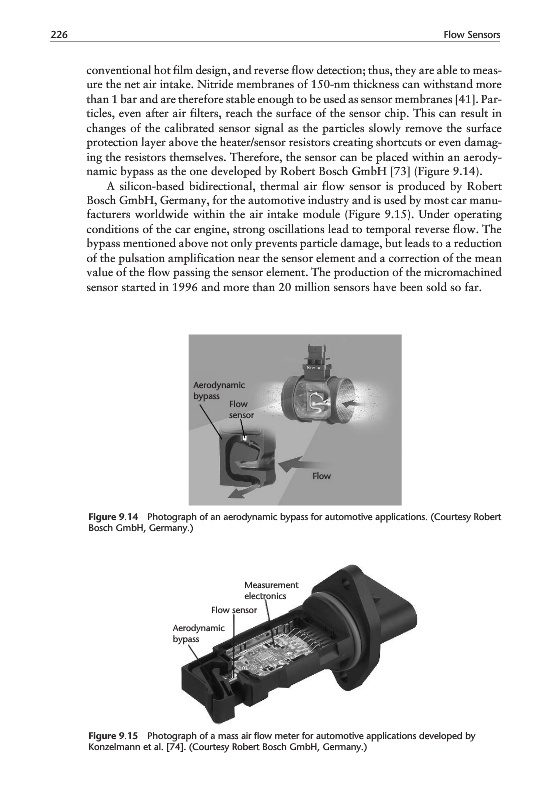 226 Flow Sensors

conventional hot film design, and reverse flow detection; thus, they are able to measure the net air intake. Nitride membranes of 150-nm thickness can withstand more than 1 bar and are therefore stable enough to be used as sensor membranes [41]. Particles, even after air filters, reach the surface of the sensor chip. This can result in changes of the calibrated sensor signal as the particles slowly remove the surface protection layer above the heater/sensor resistors creating shortcuts or even damaging the resistors themselves. Therefore, the sensor can be placed within an aerodynamic bypass as the one developed by Robert Bosch GmbH [73] (Figure 9.14).

A silicon-based bidirectional, thermal air flow sensor is produced by Robert Bosch GmbH, Germany, for the automotive industry and is used by most car manufacturers worldwide within the air intake module (Figure 9.15). Under operating conditions of the car engine, strong oscillations lead to temporal reverse flow. The bypass mentioned above not only prevents particle damage, but leads to a reduction of the pulsation amplification near the sensor element and a correction of the mean value of the flow passing the sensor element. The production of the micromachined sensor started in 1996 and more than 20 million sensors have been sold so far.

Aerodynamic bypass

Flow sensor

Flow

Figure 9.14 Photograph of an aerodynamic bypass for automotive applications. (Courtesy Robert Bosch GmbH, Germany.)

Measurement electronics

Flow sensor

Aerodynamic bypass

Figure 9.15 Photograph of a mass air flow meter for automotive applications developed by Konzelmann et al. [74]. (Courtesy Robert Bosch GmbH, Germany.)