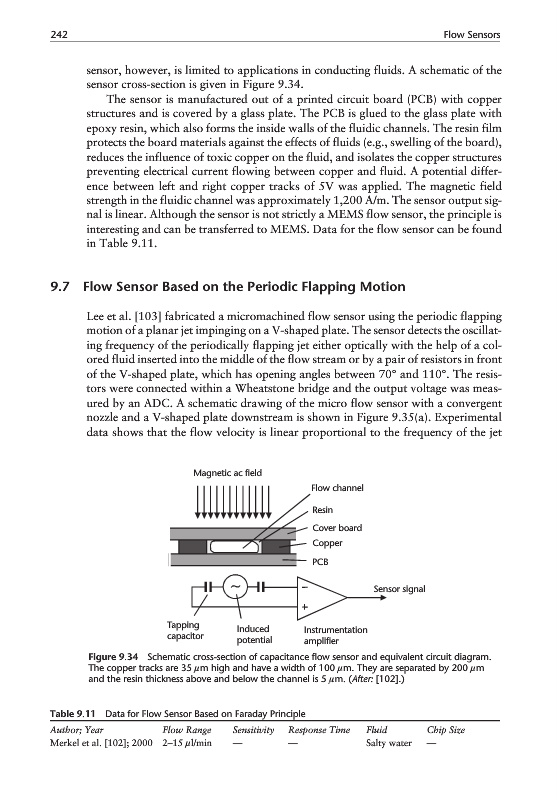 242 Flow Sensors

sensor, however, is limited to applications in conducting fluids. A schematic of the sensor cross-section is given in Figure 9.34.

The sensor is manufactured out of a printed circuit board (PCB) with copper structures and is covered by a glass plate. The PCB is glued to the glass plate with epoxy resin, which also forms the inside walls of the fluidic channels. The resin film protects the board materials against the effects of fluids (e.g., swelling of the board), reduces the influence of toxic copper on the fluid, and isolates the copper structures preventing electrical current flowing between copper and fluid. A potential difference between left and right copper tracks of 5V was applied. The magnetic field strength in the fluidic channel was approximately 1,200 A/m. The sensor output signal is linear. Although the sensor is not strictly a MEMS flow sensor, the principle is interesting and can be transferred to MEMS. Data for the flow sensor can be found in Table 9.11.

9.7 Flow Sensor Based on the Periodic Flapping Motion

Lee et al. [103] fabricated a micromachined flow sensor using the periodic flapping motion of a planar jet impinging on a V-shaped plate. The sensor detects the oscillating frequency of the periodically flapping jet either optically with the help of a colored fluid inserted into the middle of the flow stream or by a pair of resistors in front of the V-shaped plate, which has opening angles between 70° and 110°. The resistors were connected within a Wheatstone bridge and the output voltage was measured by an ADC. A schematic drawing of the micro flow sensor with a convergent nozzle and a V-shaped plate downstream is shown in Figure 9.35(a). Experimental data shows that the flow velocity is linear proportional to the frequency of the jet

Magnetic ac field
Flow channel
Resin
Cover board
Copper
PCB
Sensor signal
Tapping capacitor
Induced potential
Instrumentation amplifier

Figure 9.34 Schematic cross-section of capacitance flow sensor and equivalent circuit diagram. The copper tracks are 35 $\mu$m high and have a width of 100 $\mu$m. They are separated by 200 $\mu$m and the resin thickness above and below the channel is 5 $\mu$m. (After: [102].)

Table 9.11 Data for Flow Sensor Based on Faraday Principle

| Author; Year | Flow Range | Sensitivity | Response Time | Fluid | Chip Size |
|---|---|---|---|---|---|
| Merkel et al. [102]; 2000 | 2–15 $\mu$l/min | — | — | Salty water | — |