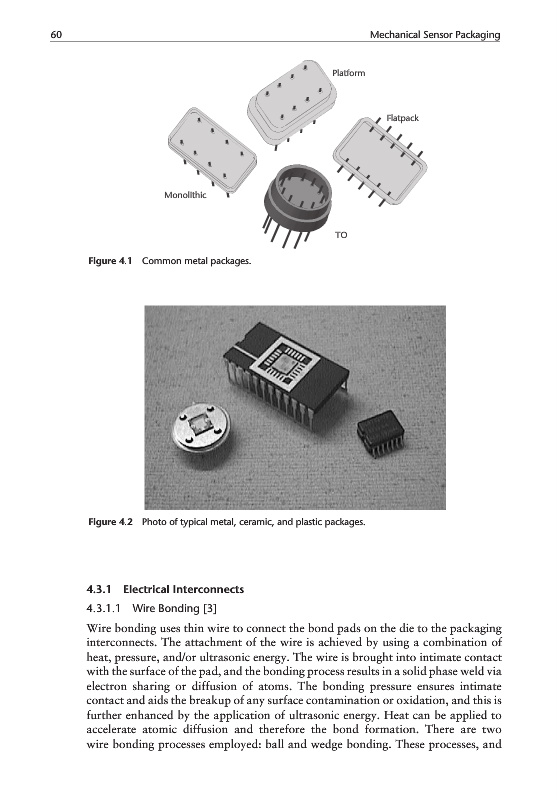 60

Mechanical Sensor Packaging

Platform

Flatpack

Monolithic

TO

Figure 4.1 Common metal packages.

Figure 4.2 Photo of typical metal, ceramic, and plastic packages.

4.3.1 Electrical Interconnects

4.3.1.1 Wire Bonding [3]

Wire bonding uses thin wire to connect the bond pads on the die to the packaging interconnects. The attachment of the wire is achieved by using a combination of heat, pressure, and/or ultrasonic energy. The wire is brought into intimate contact with the surface of the pad, and the bonding process results in a solid phase weld via electron sharing or diffusion of atoms. The bonding pressure ensures intimate contact and aids the breakup of any surface contamination or oxidation, and this is further enhanced by the application of ultrasonic energy. Heat can be applied to accelerate atomic diffusion and therefore the bond formation. There are two wire bonding processes employed: ball and wedge bonding. These processes, and