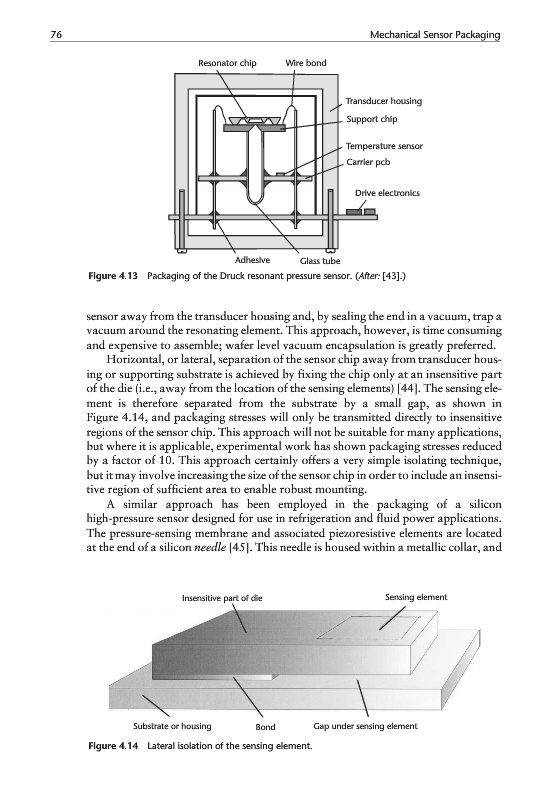 76

Mechanical Sensor Packaging

Resonator chip

Wire bond

Transducer housing

Support chip

Temperature sensor

Carrier pcb

Drive electronics

Adhesive

Glass tube

Figure 4.13 Packaging of the Druck resonant pressure sensor. (After: [43].)

sensor away from the transducer housing and, by sealing the end in a vacuum, trap a vacuum around the resonating element. This approach, however, is time consuming and expensive to assemble; wafer level vacuum encapsulation is greatly preferred.

Horizontal, or lateral, separation of the sensor chip away from transducer housing or supporting substrate is achieved by fixing the chip only at an insensitive part of the die (i.e., away from the location of the sensing elements) [44]. The sensing element is therefore separated from the substrate by a small gap, as shown in Figure 4.14, and packaging stresses will only be transmitted directly to insensitive regions of the sensor chip. This approach will not be suitable for many applications, but where it is applicable, experimental work has shown packaging stresses reduced by a factor of 10. This approach certainly offers a very simple isolating technique, but it may involve increasing the size of the sensor chip in order to include an insensitive region of sufficient area to enable robust mounting.

A similar approach has been employed in the packaging of a silicon high-pressure sensor designed for use in refrigeration and fluid power applications. The pressure-sensing membrane and associated piezoresistive elements are located at the end of a silicon needle [45]. This needle is housed within a metallic collar, and

Insensitive part of die

Sensing element

Substrate or housing

Bond

Gap under sensing element

Figure 4.14 Lateral isolation of the sensing element.