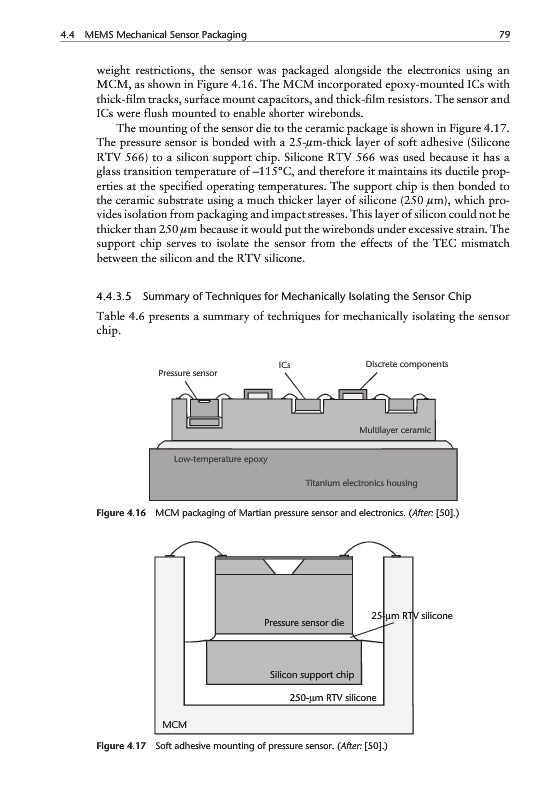 4.4 MEMS Mechanical Sensor Packaging 79

weight restrictions, the sensor was packaged alongside the electronics using an MCM, as shown in Figure 4.16. The MCM incorporated epoxy-mounted ICs with thick-film tracks, surface mount capacitors, and thick-film resistors. The sensor and ICs were flush mounted to enable shorter wirebonds.

The mounting of the sensor die to the ceramic package is shown in Figure 4.17. The pressure sensor is bonded with a 25-$\mu$m-thick layer of soft adhesive (Silicone RTV 566) to a silicon support chip. Silicone RTV 566 was used because it has a glass transition temperature of –115°C, and therefore it maintains its ductile properties at the specified operating temperatures. The support chip is then bonded to the ceramic substrate using a much thicker layer of silicone (250 $\mu$m), which provides isolation from packaging and impact stresses. This layer of silicon could not be thicker than 250 $\mu$m because it would put the wirebonds under excessive strain. The support chip serves to isolate the sensor from the effects of the TEC mismatch between the silicon and the RTV silicone.

4.4.3.5 Summary of Techniques for Mechanically Isolating the Sensor Chip

Table 4.6 presents a summary of techniques for mechanically isolating the sensor chip.

Pressure sensor
ICs
Discrete components
Multilayer ceramic
Low-temperature epoxy
Titanium electronics housing

Figure 4.16 MCM packaging of Martian pressure sensor and electronics. (After: [50].)

Pressure sensor die
25-μm RTV silicone
Silicon support chip
250-μm RTV silicone
MCM

Figure 4.17 Soft adhesive mounting of pressure sensor. (After: [50].)