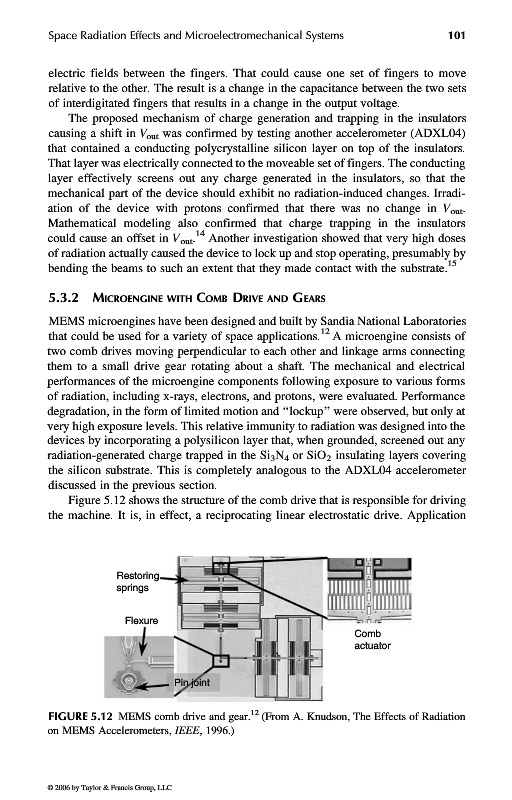 Space Radiation Effects and Microelectromechanical Systems 101

electric fields between the fingers. That could cause one set of fingers to move relative to the other. The result is a change in the capacitance between the two sets of interdigitated fingers that results in a change in the output voltage.

The proposed mechanism of charge generation and trapping in the insulators causing a shift in $V_{out}$ was confirmed by testing another accelerometer (ADXL04) that contained a conducting polycrystalline silicon layer on top of the insulators. That layer was electrically connected to the moveable set of fingers. The conducting layer effectively screens out any charge generated in the insulators, so that the mechanical part of the device should exhibit no radiation-induced changes. Irradiation of the device with protons confirmed that there was no change in $V_{out}$. Mathematical modeling also confirmed that charge trapping in the insulators could cause an offset in $V_{out}$.$^{14}$ Another investigation showed that very high doses of radiation actually caused the device to lock up and stop operating, presumably by bending the beams to such an extent that they made contact with the substrate.$^{15}$

5.3.2 MICROENGINE WITH COMB DRIVE AND GEARS

MEMS microengines have been designed and built by Sandia National Laboratories that could be used for a variety of space applications.$^{12}$ A microengine consists of two comb drives moving perpendicular to each other and linkage arms connecting them to a small drive gear rotating about a shaft. The mechanical and electrical performances of the microengine components following exposure to various forms of radiation, including x-rays, electrons, and protons, were evaluated. Performance degradation, in the form of limited motion and "lockup" were observed, but only at very high exposure levels. This relative immunity to radiation was designed into the devices by incorporating a polysilicon layer that, when grounded, screened out any radiation-generated charge trapped in the $Si_3N_4$ or $SiO_2$ insulating layers covering the silicon substrate. This is completely analogous to the ADXL04 accelerometer discussed in the previous section.

Figure 5.12 shows the structure of the comb drive that is responsible for driving the machine. It is, in effect, a reciprocating linear electrostatic drive. Application

Restoring springs
Flexure
Pin joint
Comb actuator

FIGURE 5.12 MEMS comb drive and gear.$^{12}$ (From A. Knudson, The Effects of Radiation on MEMS Accelerometers, IEEE, 1996.)

© 2006 by Taylor & Francis Group, LLC