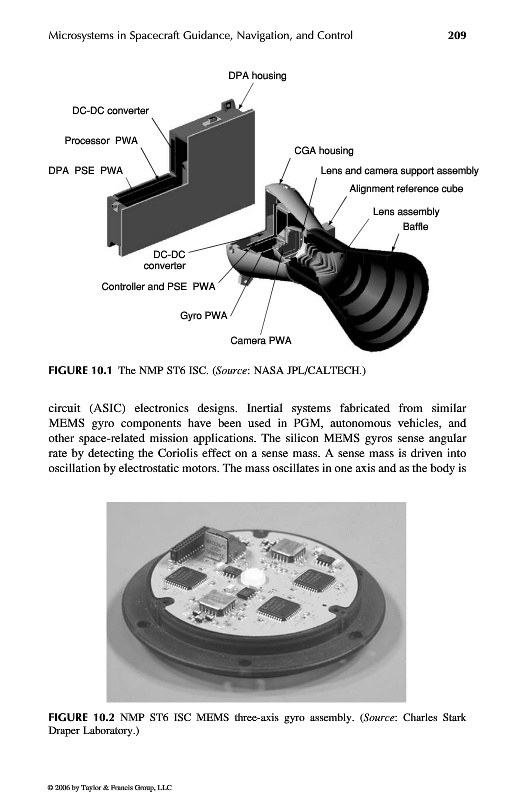 Microsystems in Spacecraft Guidance, Navigation, and Control 209

DPA housing
DC-DC converter
Processor PWA
DPA PSE PWA
CGA housing
Lens and camera support assembly
Alignment reference cube
Lens assembly
Baffle
DC-DC converter
Controller and PSE PWA
Gyro PWA
Camera PWA

FIGURE 10.1 The NMP ST6 ISC. (Source: NASA JPL/CALTECH.)

circuit (ASIC) electronics designs. Inertial systems fabricated from similar MEMS gyro components have been used in PGM, autonomous vehicles, and other space-related mission applications. The silicon MEMS gyros sense angular rate by detecting the Coriolis effect on a sense mass. A sense mass is driven into oscillation by electrostatic motors. The mass oscillates in one axis and as the body is

FIGURE 10.2 NMP ST6 ISC MEMS three-axis gyro assembly. (Source: Charles Stark Draper Laboratory.)

© 2006 by Taylor & Francis Group, LLC