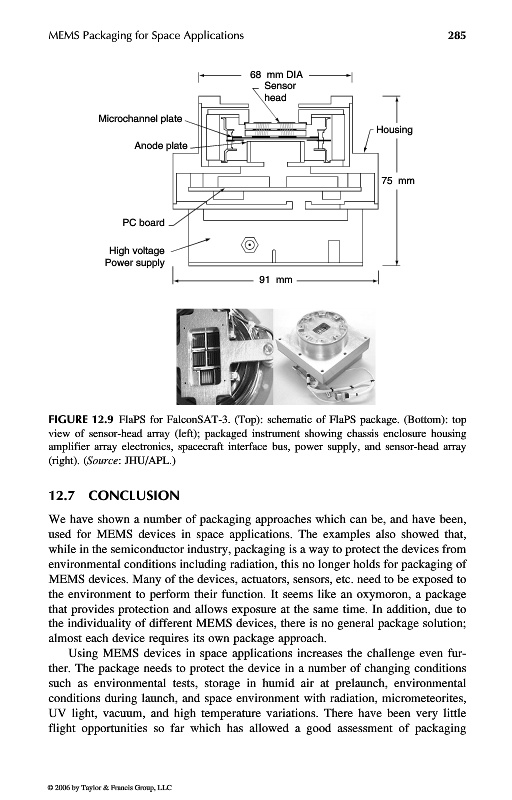 MEMS Packaging for Space Applications 285

68 mm DIA
Sensor head
Microchannel plate
Anode plate
Housing
75 mm
PC board
High voltage Power supply
91 mm

FIGURE 12.9 FlaPS for FalconSAT-3. (Top): schematic of FlaPS package. (Bottom): top view of sensor-head array (left); packaged instrument showing chassis enclosure housing amplifier array electronics, spacecraft interface bus, power supply, and sensor-head array (right). (Source: JHU/APL.)

12.7 CONCLUSION

We have shown a number of packaging approaches which can be, and have been, used for MEMS devices in space applications. The examples also showed that, while in the semiconductor industry, packaging is a way to protect the devices from environmental conditions including radiation, this no longer holds for packaging of MEMS devices. Many of the devices, actuators, sensors, etc. need to be exposed to the environment to perform their function. It seems like an oxymoron, a package that provides protection and allows exposure at the same time. In addition, due to the individuality of different MEMS devices, there is no general package solution; almost each device requires its own package approach.

Using MEMS devices in space applications increases the challenge even further. The package needs to protect the device in a number of changing conditions such as environmental tests, storage in humid air at prelaunch, environmental conditions during launch, and space environment with radiation, micrometeorites, UV light, vacuum, and high temperature variations. There have been very little flight opportunities so far which has allowed a good assessment of packaging

© 2006 by Taylor & Francis Group, LLC