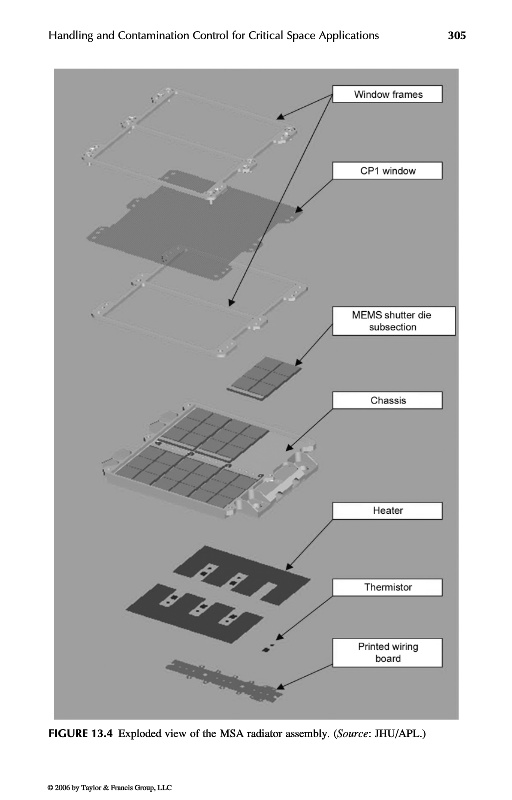 Handling and Contamination Control for Critical Space Applications 305

Window frames

CP1 window

MEMS shutter die subsection

Chassis

Heater

Thermistor

Printed wiring board

FIGURE 13.4 Exploded view of the MSA radiator assembly. (Source: JHU/APL.)

© 2006 by Taylor & Francis Group, LLC