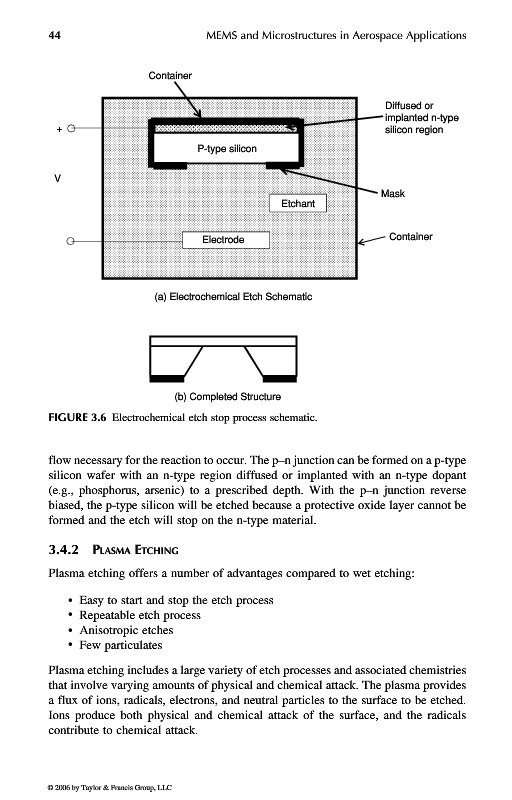 44

MEMS and Microstructures in Aerospace Applications

Container

Diffused or implanted n-type silicon region

+

P-type silicon

V

Mask

Etchant

Electrode

Container

(a) Electrochemical Etch Schematic

(b) Completed Structure

FIGURE 3.6 Electrochemical etch stop process schematic.

flow necessary for the reaction to occur. The p–n junction can be formed on a p-type silicon wafer with an n-type region diffused or implanted with an n-type dopant (e.g., phosphorus, arsenic) to a prescribed depth. With the p–n junction reverse biased, the p-type silicon will be etched because a protective oxide layer cannot be formed and the etch will stop on the n-type material.

3.4.2 PLASMA ETCHING

Plasma etching offers a number of advantages compared to wet etching:

• Easy to start and stop the etch process
• Repeatable etch process
• Anisotropic etches
• Few particulates

Plasma etching includes a large variety of etch processes and associated chemistries that involve varying amounts of physical and chemical attack. The plasma provides a flux of ions, radicals, electrons, and neutral particles to the surface to be etched. Ions produce both physical and chemical attack of the surface, and the radicals contribute to chemical attack.

© 2006 by Taylor & Francis Group, LLC