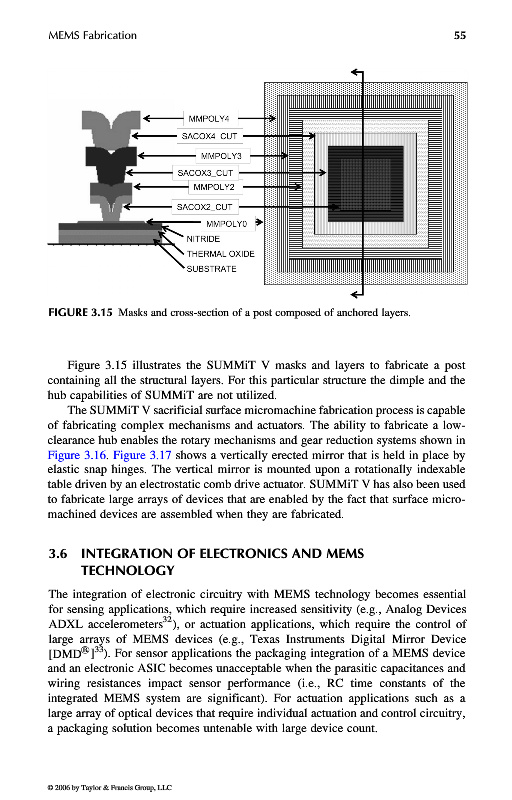 MEMS Fabrication 55

MMPOLY4
SACOX4_CUT
MMPOLY3
SACOX3_CUT
MMPOLY2
SACOX2_CUT
MMPOLY0
NITRIDE
THERMAL OXIDE
SUBSTRATE

FIGURE 3.15 Masks and cross-section of a post composed of anchored layers.

Figure 3.15 illustrates the SUMMiT V masks and layers to fabricate a post containing all the structural layers. For this particular structure the dimple and the hub capabilities of SUMMiT are not utilized.

The SUMMiT V sacrificial surface micromachine fabrication process is capable of fabricating complex mechanisms and actuators. The ability to fabricate a low-clearance hub enables the rotary mechanisms and gear reduction systems shown in Figure 3.16. Figure 3.17 shows a vertically erected mirror that is held in place by elastic snap hinges. The vertical mirror is mounted upon a rotationally indexable table driven by an electrostatic comb drive actuator. SUMMiT V has also been used to fabricate large arrays of devices that are enabled by the fact that surface micromachined devices are assembled when they are fabricated.

3.6 INTEGRATION OF ELECTRONICS AND MEMS TECHNOLOGY

The integration of electronic circuitry with MEMS technology becomes essential for sensing applications, which require increased sensitivity (e.g., Analog Devices ADXL accelerometers$^{32}$), or actuation applications, which require the control of large arrays of MEMS devices (e.g., Texas Instruments Digital Mirror Device [DMD$^{®}$]$^{33}$). For sensor applications the packaging integration of a MEMS device and an electronic ASIC becomes unacceptable when the parasitic capacitances and wiring resistances impact sensor performance (i.e., RC time constants of the integrated MEMS system are significant). For actuation applications such as a large array of optical devices that require individual actuation and control circuitry, a packaging solution becomes untenable with large device count.

© 2006 by Taylor & Francis Group, LLC