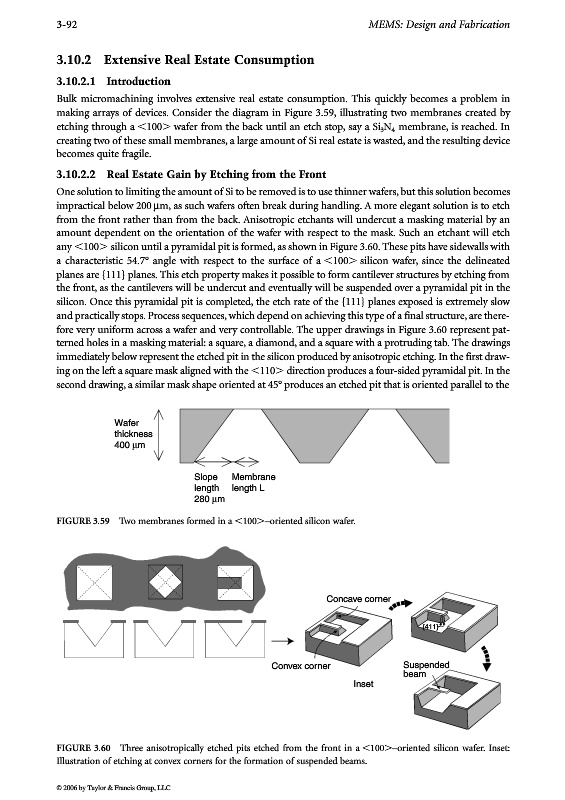 3-92 MEMS: Design and Fabrication

3.10.2 Extensive Real Estate Consumption

3.10.2.1 Introduction

Bulk micromachining involves extensive real estate consumption. This quickly becomes a problem in making arrays of devices. Consider the diagram in Figure 3.59, illustrating two membranes created by etching through a <100> wafer from the back until an etch stop, say a $Si_3N_4$ membrane, is reached. In creating two of these small membranes, a large amount of Si real estate is wasted, and the resulting device becomes quite fragile.

3.10.2.2 Real Estate Gain by Etching from the Front

One solution to limiting the amount of Si to be removed is to use thinner wafers, but this solution becomes impractical below 200 μm, as such wafers often break during handling. A more elegant solution is to etch from the front rather than from the back. Anisotropic etchants will undercut a masking material by an amount dependent on the orientation of the wafer with respect to the mask. Such an etchant will etch any <100> silicon until a pyramidal pit is formed, as shown in Figure 3.60. These pits have sidewalls with a characteristic 54.7° angle with respect to the surface of a <100> silicon wafer, since the delineated planes are {111} planes. This etch property makes it possible to form cantilever structures by etching from the front, as the cantilevers will be undercut and eventually will be suspended over a pyramidal pit in the silicon. Once this pyramidal pit is completed, the etch rate of the {111} planes exposed is extremely slow and practically stops. Process sequences, which depend on achieving this type of a final structure, are therefore very uniform across a wafer and very controllable. The upper drawings in Figure 3.60 represent patterned holes in a masking material: a square, a diamond, and a square with a protruding tab. The drawings immediately below represent the etched pit in the silicon produced by anisotropic etching. In the first drawing on the left a square mask aligned with the <110> direction produces a four-sided pyramidal pit. In the second drawing, a similar mask shape oriented at 45° produces an etched pit that is oriented parallel to the

Wafer thickness 400 μm

Slope length 280 μm

Membrane length L

FIGURE 3.59 Two membranes formed in a <100>–oriented silicon wafer.

Concave corner

{411}

Convex corner

Suspended beam

Inset

FIGURE 3.60 Three anisotropically etched pits etched from the front in a <100>–oriented silicon wafer. Inset: Illustration of etching at convex corners for the formation of suspended beams.

© 2006 by Taylor & Francis Group, LLC