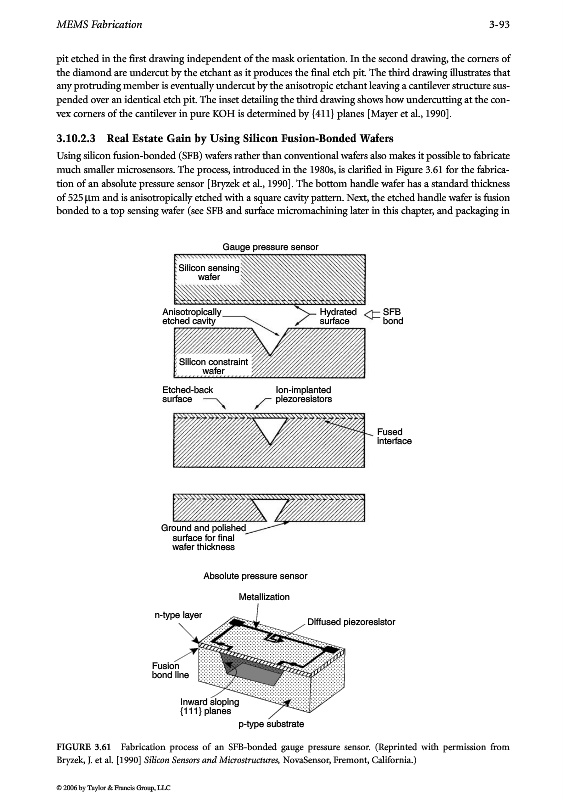 MEMS Fabrication

3-93

pit etched in the first drawing independent of the mask orientation. In the second drawing, the corners of the diamond are undercut by the etchant as it produces the final etch pit. The third drawing illustrates that any protruding member is eventually undercut by the anisotropic etchant leaving a cantilever structure suspended over an identical etch pit. The inset detailing the third drawing shows how undercutting at the convex corners of the cantilever in pure KOH is determined by {411} planes [Mayer et al., 1990].

3.10.2.3 Real Estate Gain by Using Silicon Fusion-Bonded Wafers

Using silicon fusion-bonded (SFB) wafers rather than conventional wafers also makes it possible to fabricate much smaller microsensors. The process, introduced in the 1980s, is clarified in Figure 3.61 for the fabrication of an absolute pressure sensor [Bryzek et al., 1990]. The bottom handle wafer has a standard thickness of 525 μm and is anisotropically etched with a square cavity pattern. Next, the etched handle wafer is fusion bonded to a top sensing wafer (see SFB and surface micromachining later in this chapter, and packaging in

Gauge pressure sensor

Silicon sensing wafer

Anisotropically etched cavity

Hydrated surface

SFB bond

Silicon constraint wafer

Etched-back surface

Ion-implanted piezoresistors

Fused interface

Ground and polished surface for final wafer thickness

Absolute pressure sensor

Metallization

n-type layer

Diffused piezoresistor

Fusion bond line

Inward sloping {111} planes

p-type substrate

FIGURE 3.61 Fabrication process of an SFB-bonded gauge pressure sensor. (Reprinted with permission from Bryzek, J. et al. [1990] Silicon Sensors and Microstructures, NovaSensor, Fremont, California.)

© 2006 by Taylor & Francis Group, LLC