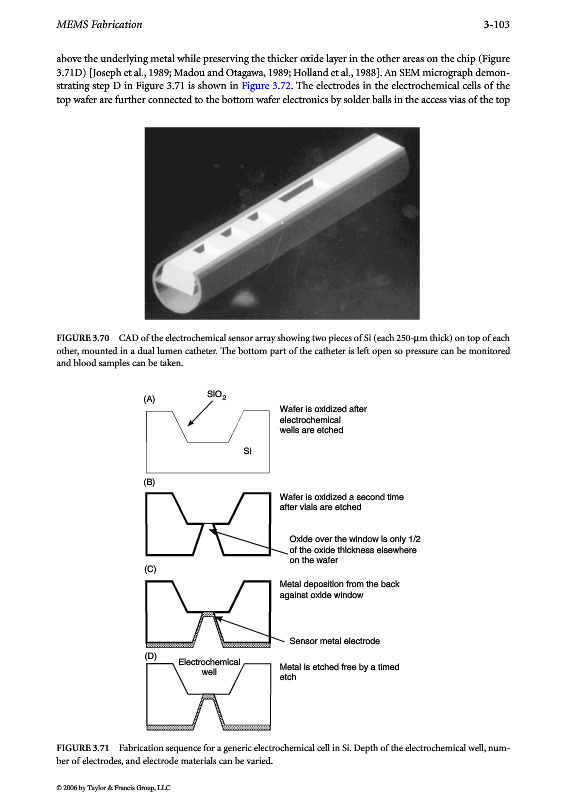 MEMS Fabrication 3-103

above the underlying metal while preserving the thicker oxide layer in the other areas on the chip (Figure 3.71D) [Joseph et al., 1989; Madou and Otagawa, 1989; Holland et al., 1988]. An SEM micrograph demonstrating step D in Figure 3.71 is shown in Figure 3.72. The electrodes in the electrochemical cells of the top wafer are further connected to the bottom wafer electronics by solder balls in the access vias of the top

FIGURE 3.70 CAD of the electrochemical sensor array showing two pieces of Si (each 250-μm thick) on top of each other, mounted in a dual lumen catheter. The bottom part of the catheter is left open so pressure can be monitored and blood samples can be taken.

(A)

$SiO_2$

Si

Wafer is oxidized after electrochemical wells are etched

(B)

Wafer is oxidized a second time after vials are etched

Oxide over the window is only 1/2 of the oxide thickness elsewhere on the wafer

(C)

Metal deposition from the back against oxide window

Sensor metal electrode

(D)

Electrochemical well

Metal is etched free by a timed etch

FIGURE 3.71 Fabrication sequence for a generic electrochemical cell in Si. Depth of the electrochemical well, number of electrodes, and electrode materials can be varied.

© 2006 by Taylor & Francis Group, LLC