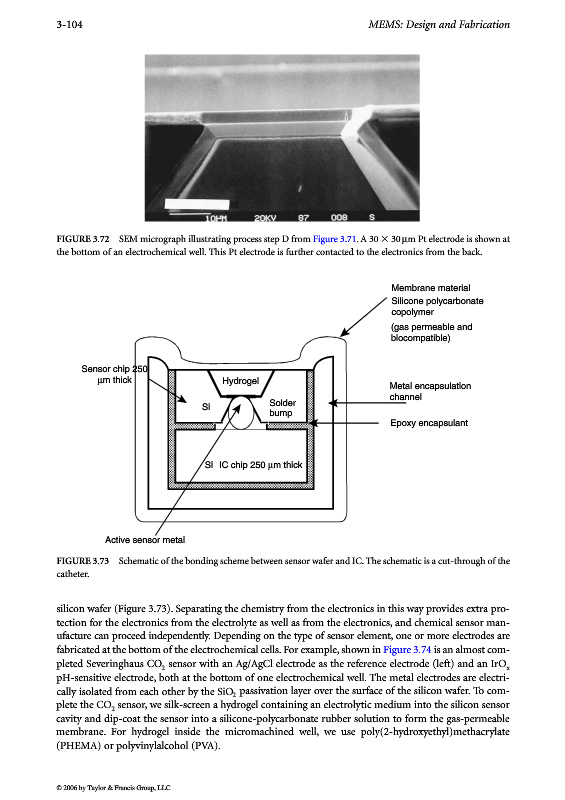 3-104

MEMS: Design and Fabrication

10µm 20KV 87 008 S

FIGURE 3.72 SEM micrograph illustrating process step D from Figure 3.71. A $30 \times 30\,\mu m$ Pt electrode is shown at the bottom of an electrochemical well. This Pt electrode is further contacted to the electronics from the back.

Membrane material Silicone polycarbonate copolymer (gas permeable and biocompatible)

Sensor chip 250 µm thick

Hydrogel

Si

Solder bump

Metal encapsulation channel

Epoxy encapsulant

Si IC chip 250 µm thick

Active sensor metal

FIGURE 3.73 Schematic of the bonding scheme between sensor wafer and IC. The schematic is a cut-through of the catheter.

silicon wafer (Figure 3.73). Separating the chemistry from the electronics in this way provides extra protection for the electronics from the electrolyte as well as from the electronics, and chemical sensor manufacture can proceed independently. Depending on the type of sensor element, one or more electrodes are fabricated at the bottom of the electrochemical cells. For example, shown in Figure 3.74 is an almost completed Severinghaus $CO_2$ sensor with an Ag/AgCl electrode as the reference electrode (left) and an $IrO_x$ pH-sensitive electrode, both at the bottom of one electrochemical well. The metal electrodes are electrically isolated from each other by the $SiO_2$ passivation layer over the surface of the silicon wafer. To complete the $CO_2$ sensor, we silk-screen a hydrogel containing an electrolytic medium into the silicon sensor cavity and dip-coat the sensor into a silicone-polycarbonate rubber solution to form the gas-permeable membrane. For hydrogel inside the micromachined well, we use poly(2-hydroxyethyl)methacrylate (PHEMA) or polyvinylalcohol (PVA).

© 2006 by Taylor & Francis Group, LLC