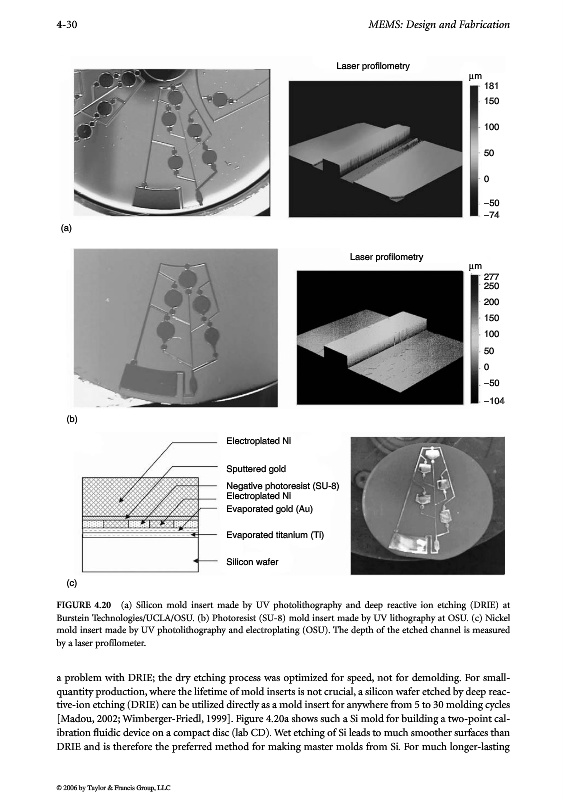 4-30

MEMS: Design and Fabrication

Laser profilometry

μm
181
150
100
50
0
−50
−74

(a)

Laser profilometry

μm
277
250
200
150
100
50
0
−50
−104

(b)

Electroplated Ni

Sputtered gold

Negative photoresist (SU-8)
Electroplated Ni
Evaporated gold (Au)

Evaporated titanium (Ti)

Silicon wafer

(c)

FIGURE 4.20 (a) Silicon mold insert made by UV photolithography and deep reactive ion etching (DRIE) at Burstein Technologies/UCLA/OSU. (b) Photoresist (SU-8) mold insert made by UV lithography at OSU. (c) Nickel mold insert made by UV photolithography and electroplating (OSU). The depth of the etched channel is measured by a laser profilometer.

a problem with DRIE; the dry etching process was optimized for speed, not for demolding. For small-quantity production, where the lifetime of mold inserts is not crucial, a silicon wafer etched by deep reactive-ion etching (DRIE) can be utilized directly as a mold insert for anywhere from 5 to 30 molding cycles [Madou, 2002; Wimberger-Friedl, 1999]. Figure 4.20a shows such a Si mold for building a two-point calibration fluidic device on a compact disc (lab CD). Wet etching of Si leads to much smoother surfaces than DRIE and is therefore the preferred method for making master molds from Si. For much longer-lasting

© 2006 by Taylor & Francis Group, LLC