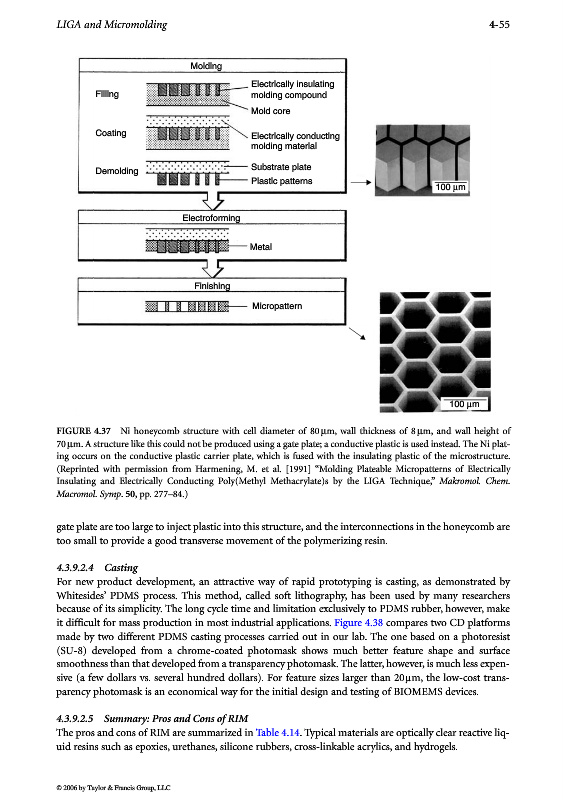 LIGA and Micromolding

4-55

Molding

Filling

Electrically insulating molding compound

Mold core

Coating

Electrically conducting molding material

Demolding

Substrate plate

Plastic patterns

100 μm

Electroforming

Metal

Finishing

Micropattern

100 μm

FIGURE 4.37 Ni honeycomb structure with cell diameter of 80 μm, wall thickness of 8 μm, and wall height of 70 μm. A structure like this could not be produced using a gate plate; a conductive plastic is used instead. The Ni plating occurs on the conductive plastic carrier plate, which is fused with the insulating plastic of the microstructure. (Reprinted with permission from Harmening, M. et al. [1991] "Molding Plateable Micropatterns of Electrically Insulating and Electrically Conducting Poly(Methyl Methacrylate)s by the LIGA Technique," Makromol. Chem. Macromol. Symp. 50, pp. 277–84.)

gate plate are too large to inject plastic into this structure, and the interconnections in the honeycomb are too small to provide a good transverse movement of the polymerizing resin.

4.3.9.2.4 Casting
For new product development, an attractive way of rapid prototyping is casting, as demonstrated by Whitesides' PDMS process. This method, called soft lithography, has been used by many researchers because of its simplicity. The long cycle time and limitation exclusively to PDMS rubber, however, make it difficult for mass production in most industrial applications. Figure 4.38 compares two CD platforms made by two different PDMS casting processes carried out in our lab. The one based on a photoresist (SU-8) developed from a chrome-coated photomask shows much better feature shape and surface smoothness than that developed from a transparency photomask. The latter, however, is much less expensive (a few dollars vs. several hundred dollars). For feature sizes larger than 20 μm, the low-cost transparency photomask is an economical way for the initial design and testing of BIOMEMS devices.

4.3.9.2.5 Summary: Pros and Cons of RIM
The pros and cons of RIM are summarized in Table 4.14. Typical materials are optically clear reactive liquid resins such as epoxies, urethanes, silicone rubbers, cross-linkable acrylics, and hydrogels.

© 2006 by Taylor & Francis Group, LLC