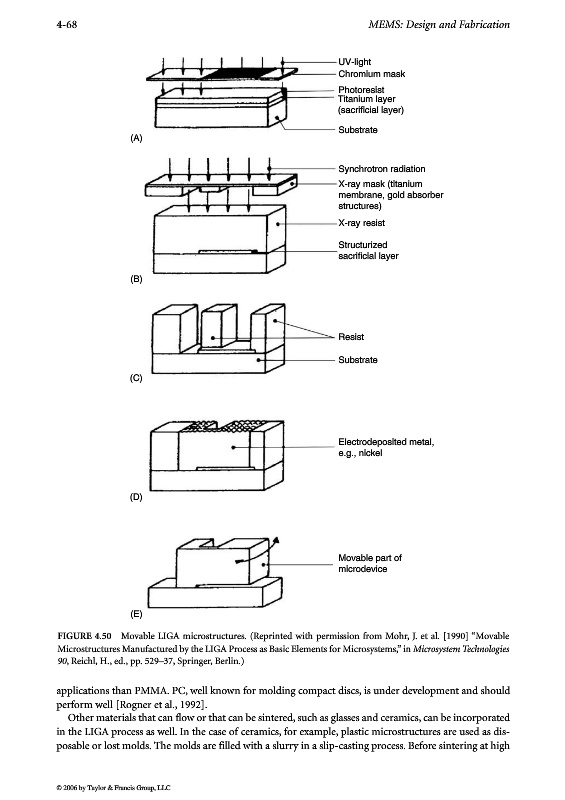 4-68

MEMS: Design and Fabrication

UV-light
Chromium mask
Photoresist
Titanium layer (sacrificial layer)
Substrate
(A)

Synchrotron radiation
X-ray mask (titanium membrane, gold absorber structures)
X-ray resist
Structurized sacrificial layer
(B)

Resist
Substrate
(C)

Electrodeposited metal, e.g., nickel
(D)

Movable part of microdevice
(E)

FIGURE 4.50 Movable LIGA microstructures. (Reprinted with permission from Mohr, J. et al. [1990] "Movable Microstructures Manufactured by the LIGA Process as Basic Elements for Microsystems," in Microsystem Technologies 90, Reichl, H., ed., pp. 529–37, Springer, Berlin.)

applications than PMMA. PC, well known for molding compact discs, is under development and should perform well [Rogner et al., 1992].

Other materials that can flow or that can be sintered, such as glasses and ceramics, can be incorporated in the LIGA process as well. In the case of ceramics, for example, plastic microstructures are used as disposable or lost molds. The molds are filled with a slurry in a slip-casting process. Before sintering at high

© 2006 by Taylor & Francis Group, LLC