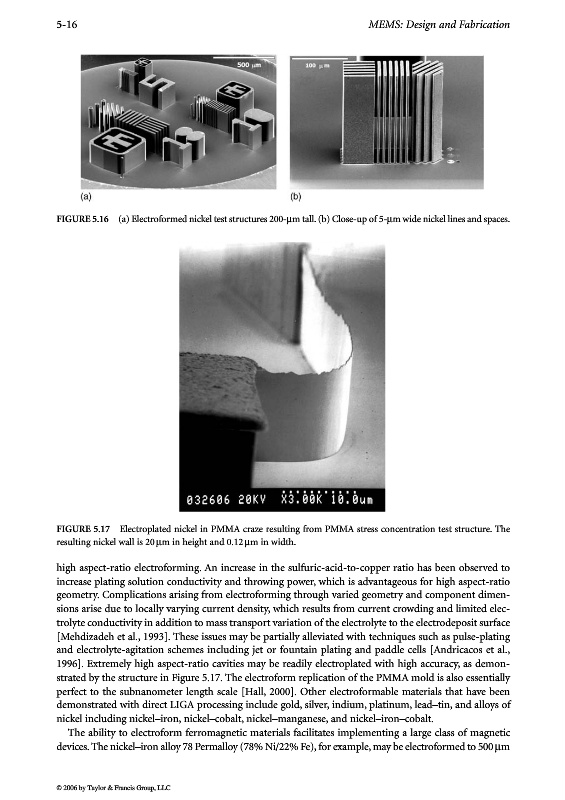 5-16

MEMS: Design and Fabrication

500 µm

100 µm

(a)

(b)

FIGURE 5.16 (a) Electroformed nickel test structures 200-µm tall. (b) Close-up of 5-µm wide nickel lines and spaces.

032606 20KV X3.00K 10.0um

FIGURE 5.17 Electroplated nickel in PMMA craze resulting from PMMA stress concentration test structure. The resulting nickel wall is 20 µm in height and 0.12 µm in width.

high aspect-ratio electroforming. An increase in the sulfuric-acid-to-copper ratio has been observed to increase plating solution conductivity and throwing power, which is advantageous for high aspect-ratio geometry. Complications arising from electroforming through varied geometry and component dimensions arise due to locally varying current density, which results from current crowding and limited electrolyte conductivity in addition to mass transport variation of the electrolyte to the electrodeposit surface [Mehdizadeh et al., 1993]. These issues may be partially alleviated with techniques such as pulse-plating and electrolyte-agitation schemes including jet or fountain plating and paddle cells [Andricacos et al., 1996]. Extremely high aspect-ratio cavities may be readily electroplated with high accuracy, as demonstrated by the structure in Figure 5.17. The electroform replication of the PMMA mold is also essentially perfect to the subnanometer length scale [Hall, 2000]. Other electroformable materials that have been demonstrated with direct LIGA processing include gold, silver, indium, platinum, lead–tin, and alloys of nickel including nickel–iron, nickel–cobalt, nickel–manganese, and nickel–iron–cobalt.

The ability to electroform ferromagnetic materials facilitates implementing a large class of magnetic devices. The nickel–iron alloy 78 Permalloy (78% Ni/22% Fe), for example, may be electroformed to 500 µm

© 2006 by Taylor & Francis Group, LLC