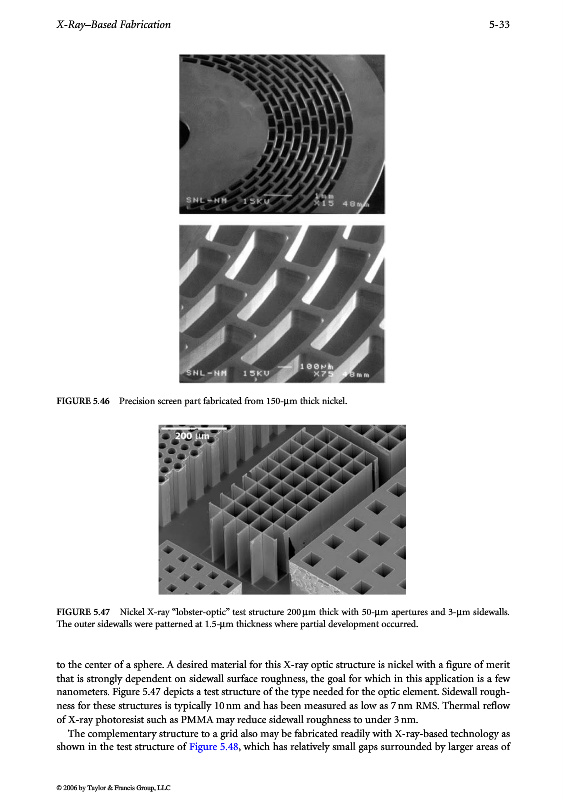 X-Ray–Based Fabrication 5-33

SNL-NM 15KV 1mm X15 48mm

SNL-NM 15KV 100μm X75 48mm

FIGURE 5.46 Precision screen part fabricated from 150-μm thick nickel.

200 μm

FIGURE 5.47 Nickel X-ray "lobster-optic" test structure 200 μm thick with 50-μm apertures and 3-μm sidewalls. The outer sidewalls were patterned at 1.5-μm thickness where partial development occurred.

to the center of a sphere. A desired material for this X-ray optic structure is nickel with a figure of merit that is strongly dependent on sidewall surface roughness, the goal for which in this application is a few nanometers. Figure 5.47 depicts a test structure of the type needed for the optic element. Sidewall roughness for these structures is typically 10 nm and has been measured as low as 7 nm RMS. Thermal reflow of X-ray photoresist such as PMMA may reduce sidewall roughness to under 3 nm.

The complementary structure to a grid also may be fabricated readily with X-ray-based technology as shown in the test structure of Figure 5.48, which has relatively small gaps surrounded by larger areas of

© 2006 by Taylor & Francis Group, LLC