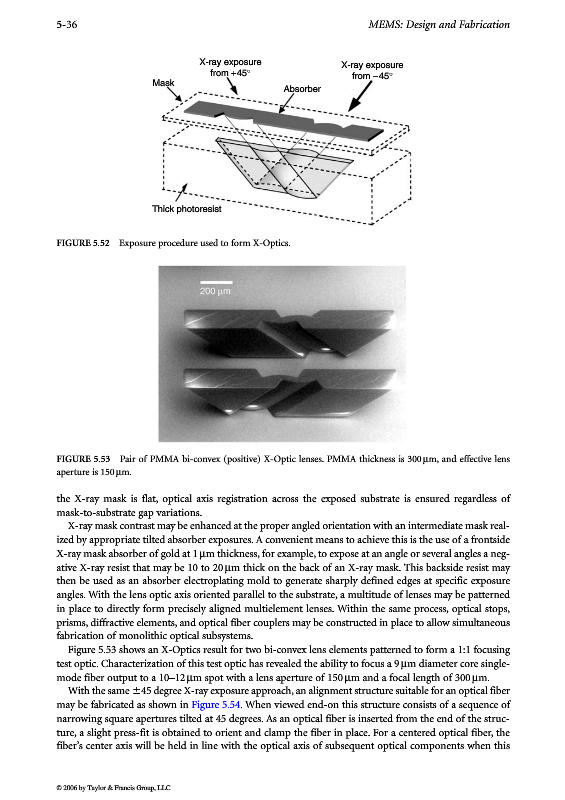 5-36 MEMS: Design and Fabrication

X-ray exposure from +45°

X-ray exposure from −45°

Mask

Absorber

Thick photoresist

FIGURE 5.52 Exposure procedure used to form X-Optics.

200 μm

FIGURE 5.53 Pair of PMMA bi-convex (positive) X-Optic lenses. PMMA thickness is 300 μm, and effective lens aperture is 150 μm.

the X-ray mask is flat, optical axis registration across the exposed substrate is ensured regardless of mask-to-substrate gap variations.

X-ray mask contrast may be enhanced at the proper angled orientation with an intermediate mask realized by appropriate tilted absorber exposures. A convenient means to achieve this is the use of a frontside X-ray mask absorber of gold at 1 μm thickness, for example, to expose at an angle or several angles a negative X-ray resist that may be 10 to 20 μm thick on the back of an X-ray mask. This backside resist may then be used as an absorber electroplating mold to generate sharply defined edges at specific exposure angles. With the lens optic axis oriented parallel to the substrate, a multitude of lenses may be patterned in place to directly form precisely aligned multielement lenses. Within the same process, optical stops, prisms, diffractive elements, and optical fiber couplers may be constructed in place to allow simultaneous fabrication of monolithic optical subsystems.

Figure 5.53 shows an X-Optics result for two bi-convex lens elements patterned to form a 1:1 focusing test optic. Characterization of this test optic has revealed the ability to focus a 9 μm diameter core single-mode fiber output to a 10–12 μm spot with a lens aperture of 150 μm and a focal length of 300 μm.

With the same ±45 degree X-ray exposure approach, an alignment structure suitable for an optical fiber may be fabricated as shown in Figure 5.54. When viewed end-on this structure consists of a sequence of narrowing square apertures tilted at 45 degrees. As an optical fiber is inserted from the end of the structure, a slight press-fit is obtained to orient and clamp the fiber in place. For a centered optical fiber, the fiber's center axis will be held in line with the optical axis of subsequent optical components when this

© 2006 by Taylor & Francis Group, LLC