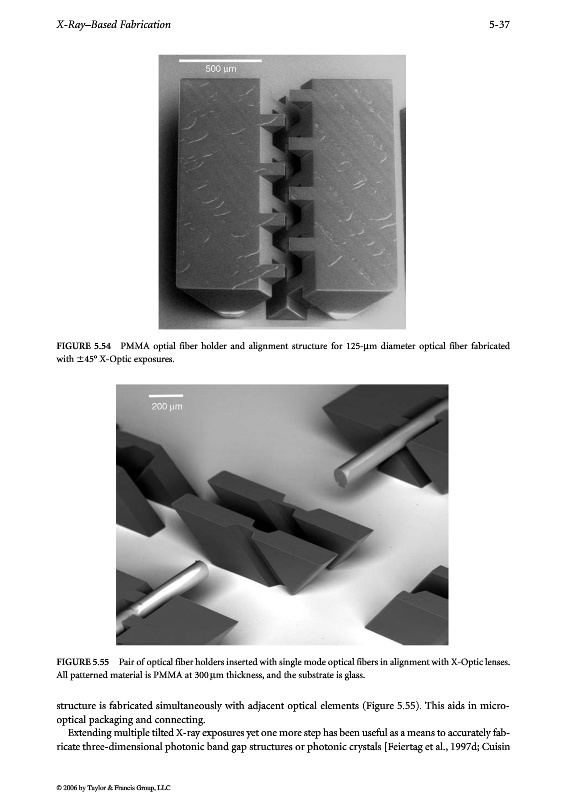 X-Ray–Based Fabrication 5-37

500 μm

FIGURE 5.54 PMMA optial fiber holder and alignment structure for 125-μm diameter optical fiber fabricated with ±45° X-Optic exposures.

200 μm

FIGURE 5.55 Pair of optical fiber holders inserted with single mode optical fibers in alignment with X-Optic lenses. All patterned material is PMMA at 300 μm thickness, and the substrate is glass.

structure is fabricated simultaneously with adjacent optical elements (Figure 5.55). This aids in micro-optical packaging and connecting.

Extending multiple tilted X-ray exposures yet one more step has been useful as a means to accurately fabricate three-dimensional photonic band gap structures or photonic crystals [Feiertag et al., 1997d; Cuisin

© 2006 by Taylor & Francis Group, LLC