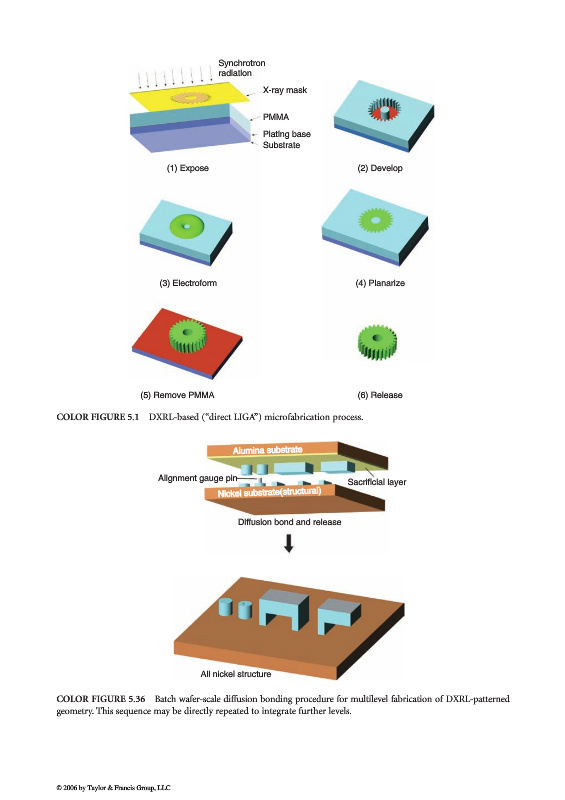 Synchrotron radiation

X-ray mask

PMMA

Plating base

Substrate

(1) Expose

(2) Develop

(3) Electroform

(4) Planarize

(5) Remove PMMA

(6) Release

COLOR FIGURE 5.1 DXRL-based ("direct LIGA") microfabrication process.

Alumina substrate

Alignment gauge pin

Sacrificial layer

Nickel substrate(structural)

Diffusion bond and release

All nickel structure

COLOR FIGURE 5.36 Batch wafer-scale diffusion bonding procedure for multilevel fabrication of DXRL-patterned geometry. This sequence may be directly repeated to integrate further levels.

© 2006 by Taylor & Francis Group, LLC