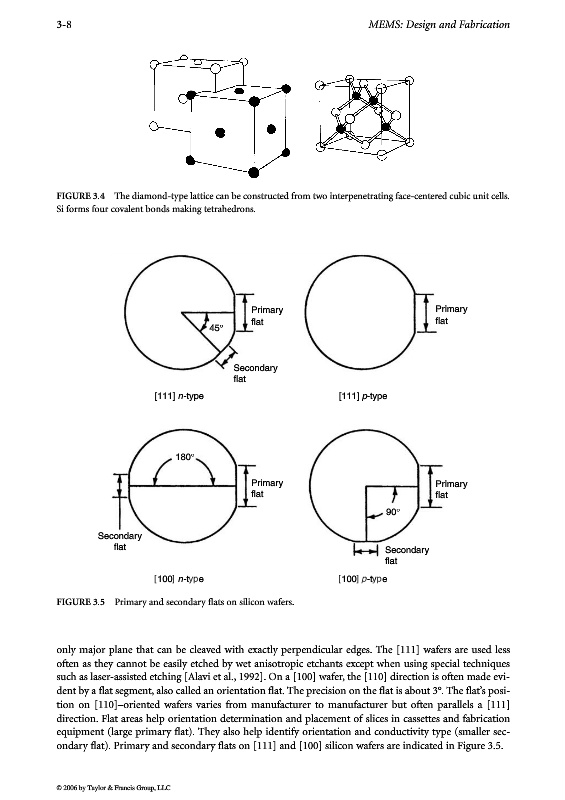 3-8

MEMS: Design and Fabrication

FIGURE 3.4 The diamond-type lattice can be constructed from two interpenetrating face-centered cubic unit cells. Si forms four covalent bonds making tetrahedrons.

Primary flat

45°

Secondary flat

[111] n-type

Primary flat

[111] p-type

180°

Primary flat

Secondary flat

[100] n-type

Primary flat

90°

Secondary flat

[100] p-type

FIGURE 3.5 Primary and secondary flats on silicon wafers.

only major plane that can be cleaved with exactly perpendicular edges. The [111] wafers are used less often as they cannot be easily etched by wet anisotropic etchants except when using special techniques such as laser-assisted etching [Alavi et al., 1992]. On a [100] wafer, the [110] direction is often made evident by a flat segment, also called an orientation flat. The precision on the flat is about 3°. The flat's position on [110]–oriented wafers varies from manufacturer to manufacturer but often parallels a [111] direction. Flat areas help orientation determination and placement of slices in cassettes and fabrication equipment (large primary flat). They also help identify orientation and conductivity type (smaller secondary flat). Primary and secondary flats on [111] and [100] silicon wafers are indicated in Figure 3.5.

© 2006 by Taylor & Francis Group, LLC