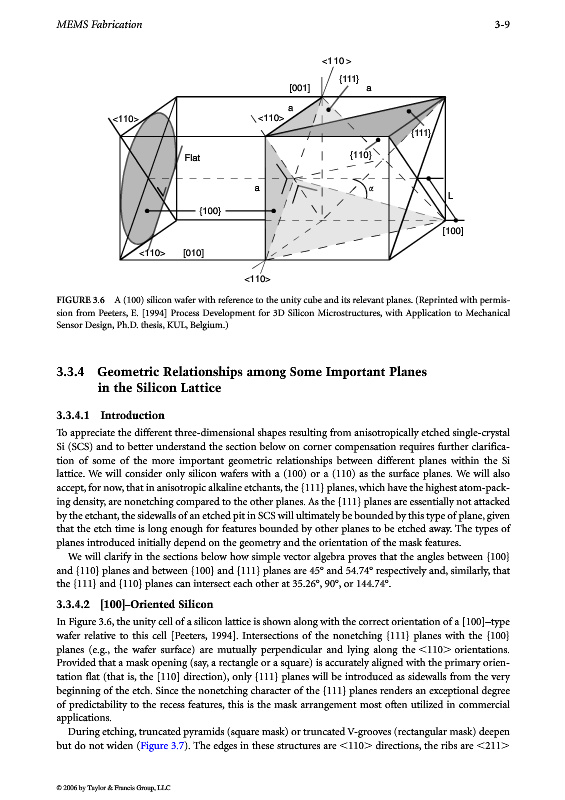 MEMS Fabrication

3-9

<110>

{111}

[001]

a

a

<110>

<110>

{111}

Flat

{110}

a

α

L

{100}

[100]

<110>

[010]

<110>

FIGURE 3.6 A (100) silicon wafer with reference to the unity cube and its relevant planes. (Reprinted with permission from Peeters, E. [1994] Process Development for 3D Silicon Microstructures, with Application to Mechanical Sensor Design, Ph.D. thesis, KUL, Belgium.)

3.3.4 Geometric Relationships among Some Important Planes in the Silicon Lattice

3.3.4.1 Introduction

To appreciate the different three-dimensional shapes resulting from anisotropically etched single-crystal Si (SCS) and to better understand the section below on corner compensation requires further clarification of some of the more important geometric relationships between different planes within the Si lattice. We will consider only silicon wafers with a (100) or a (110) as the surface planes. We will also accept, for now, that in anisotropic alkaline etchants, the {111} planes, which have the highest atom-packing density, are nonetching compared to the other planes. As the {111} planes are essentially not attacked by the etchant, the sidewalls of an etched pit in SCS will ultimately be bounded by this type of plane, given that the etch time is long enough for features bounded by other planes to be etched away. The types of planes introduced initially depend on the geometry and the orientation of the mask features.

We will clarify in the sections below how simple vector algebra proves that the angles between {100} and {110} planes and between {100} and {111} planes are 45° and 54.74° respectively and, similarly, that the {111} and {110} planes can intersect each other at 35.26°, 90°, or 144.74°.

3.3.4.2 [100]–Oriented Silicon

In Figure 3.6, the unity cell of a silicon lattice is shown along with the correct orientation of a [100]–type wafer relative to this cell [Peeters, 1994]. Intersections of the nonetching {111} planes with the {100} planes (e.g., the wafer surface) are mutually perpendicular and lying along the <110> orientations. Provided that a mask opening (say, a rectangle or a square) is accurately aligned with the primary orientation flat (that is, the [110] direction), only {111} planes will be introduced as sidewalls from the very beginning of the etch. Since the nonetching character of the {111} planes renders an exceptional degree of predictability to the recess features, this is the mask arrangement most often utilized in commercial applications.

During etching, truncated pyramids (square mask) or truncated V-grooves (rectangular mask) deepen but do not widen (Figure 3.7). The edges in these structures are <110> directions, the ribs are <211>

© 2006 by Taylor & Francis Group, LLC