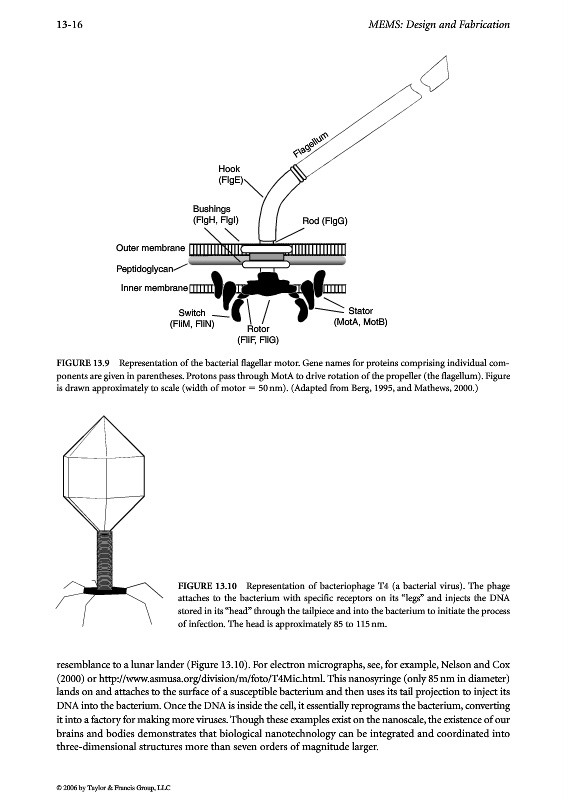 13-16

MEMS: Design and Fabrication

Flagellum

Hook
(FlgE)

Bushings
(FlgH, FlgI)

Rod (FlgG)

Outer membrane

Peptidoglycan

Inner membrane

Switch
(FliM, FliN)

Rotor
(FliF, FliG)

Stator
(MotA, MotB)

FIGURE 13.9 Representation of the bacterial flagellar motor. Gene names for proteins comprising individual components are given in parentheses. Protons pass through MotA to drive rotation of the propeller (the flagellum). Figure is drawn approximately to scale (width of motor = 50 nm). (Adapted from Berg, 1995, and Mathews, 2000.)

FIGURE 13.10 Representation of bacteriophage T4 (a bacterial virus). The phage attaches to the bacterium with specific receptors on its "legs" and injects the DNA stored in its "head" through the tailpiece and into the bacterium to initiate the process of infection. The head is approximately 85 to 115 nm.

resemblance to a lunar lander (Figure 13.10). For electron micrographs, see, for example, Nelson and Cox (2000) or http://www.asmusa.org/division/m/foto/T4Mic.html. This nanosyringe (only 85 nm in diameter) lands on and attaches to the surface of a susceptible bacterium and then uses its tail projection to inject its DNA into the bacterium. Once the DNA is inside the cell, it essentially reprograms the bacterium, converting it into a factory for making more viruses. Though these examples exist on the nanoscale, the existence of our brains and bodies demonstrates that biological nanotechnology can be integrated and coordinated into three-dimensional structures more than seven orders of magnitude larger.

© 2006 by Taylor & Francis Group, LLC