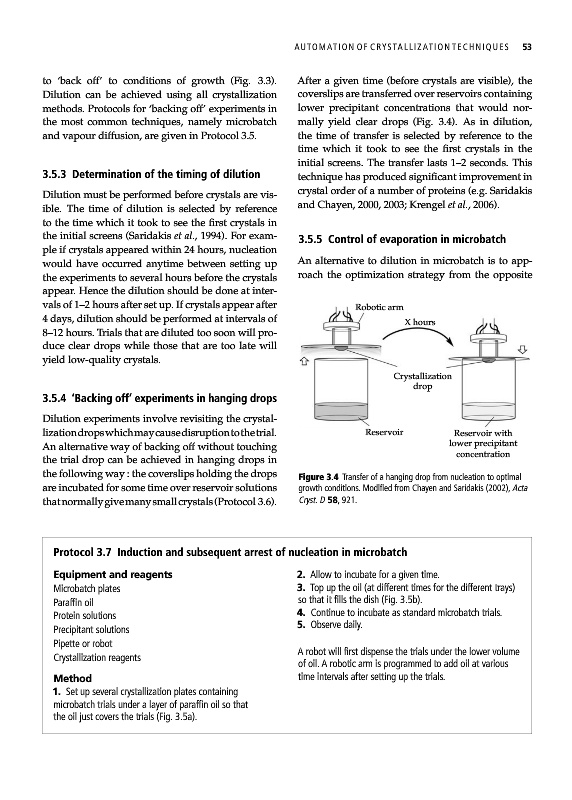 AUTOMATION OF CRYSTALLIZATION TECHNIQUES 53

to 'back off' to conditions of growth (Fig. 3.3). Dilution can be achieved using all crystallization methods. Protocols for 'backing off' experiments in the most common techniques, namely microbatch and vapour diffusion, are given in Protocol 3.5.

3.5.3 Determination of the timing of dilution

Dilution must be performed before crystals are visible. The time of dilution is selected by reference to the time which it took to see the first crystals in the initial screens (Saridakis et al., 1994). For example if crystals appeared within 24 hours, nucleation would have occurred anytime between setting up the experiments to several hours before the crystals appear. Hence the dilution should be done at intervals of 1–2 hours after set up. If crystals appear after 4 days, dilution should be performed at intervals of 8–12 hours. Trials that are diluted too soon will produce clear drops while those that are too late will yield low-quality crystals.

3.5.4 'Backing off' experiments in hanging drops

Dilution experiments involve revisiting the crystallization drops which may cause disruption to the trial. An alternative way of backing off without touching the trial drop can be achieved in hanging drops in the following way : the coverslips holding the drops are incubated for some time over reservoir solutions that normally give many small crystals (Protocol 3.6).

After a given time (before crystals are visible), the coverslips are transferred over reservoirs containing lower precipitant concentrations that would normally yield clear drops (Fig. 3.4). As in dilution, the time of transfer is selected by reference to the time which it took to see the first crystals in the initial screens. The transfer lasts 1–2 seconds. This technique has produced significant improvement in crystal order of a number of proteins (e.g. Saridakis and Chayen, 2000, 2003; Krengel et al., 2006).

3.5.5 Control of evaporation in microbatch

An alternative to dilution in microbatch is to approach the optimization strategy from the opposite

Robotic arm
X hours
Crystallization drop
Reservoir
Reservoir with lower precipitant concentration

Figure 3.4 Transfer of a hanging drop from nucleation to optimal growth conditions. Modified from Chayen and Saridakis (2002), Acta Cryst. D 58, 921.

Protocol 3.7 Induction and subsequent arrest of nucleation in microbatch

Equipment and reagents
Microbatch plates
Paraffin oil
Protein solutions
Precipitant solutions
Pipette or robot
Crystallization reagents

Method
1. Set up several crystallization plates containing microbatch trials under a layer of paraffin oil so that the oil just covers the trials (Fig. 3.5a).
2. Allow to incubate for a given time.
3. Top up the oil (at different times for the different trays) so that it fills the dish (Fig. 3.5b).
4. Continue to incubate as standard microbatch trials.
5. Observe daily.

A robot will first dispense the trials under the lower volume of oil. A robotic arm is programmed to add oil at various time intervals after setting up the trials.