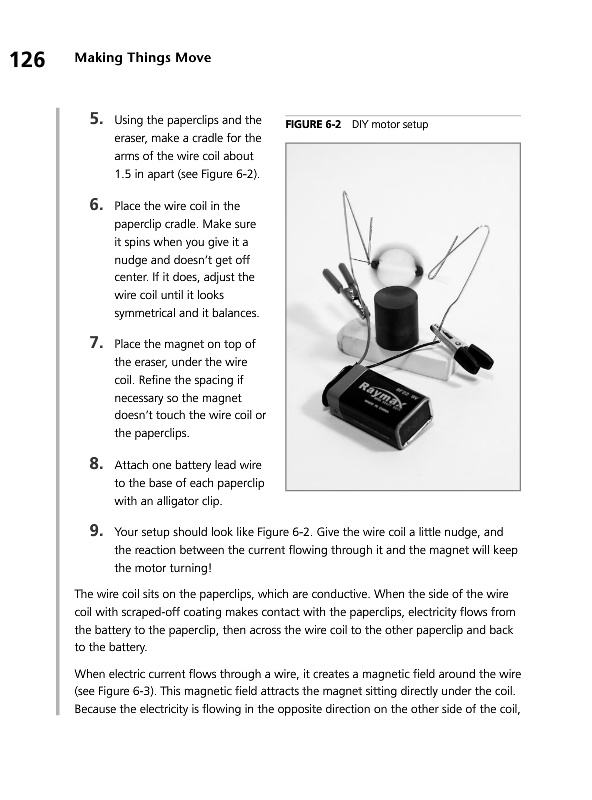 126 Making Things Move

5. Using the paperclips and the eraser, make a cradle for the arms of the wire coil about 1.5 in apart (see Figure 6-2).

6. Place the wire coil in the paperclip cradle. Make sure it spins when you give it a nudge and doesn't get off center. If it does, adjust the wire coil until it looks symmetrical and it balances.

7. Place the magnet on top of the eraser, under the wire coil. Refine the spacing if necessary so the magnet doesn't touch the wire coil or the paperclips.

8. Attach one battery lead wire to the base of each paperclip with an alligator clip.

FIGURE 6-2 DIY motor setup

Raymax

9. Your setup should look like Figure 6-2. Give the wire coil a little nudge, and the reaction between the current flowing through it and the magnet will keep the motor turning!

The wire coil sits on the paperclips, which are conductive. When the side of the wire coil with scraped-off coating makes contact with the paperclips, electricity flows from the battery to the paperclip, then across the wire coil to the other paperclip and back to the battery.

When electric current flows through a wire, it creates a magnetic field around the wire (see Figure 6-3). This magnetic field attracts the magnet sitting directly under the coil. Because the electricity is flowing in the opposite direction on the other side of the coil,