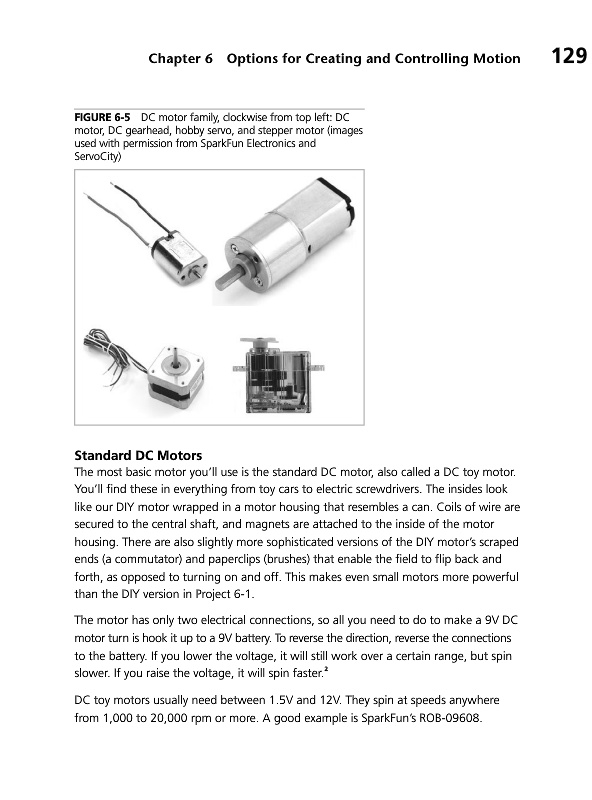 Chapter 6 Options for Creating and Controlling Motion 129

FIGURE 6-5 DC motor family, clockwise from top left: DC motor, DC gearhead, hobby servo, and stepper motor (images used with permission from SparkFun Electronics and ServoCity)

Standard DC Motors

The most basic motor you'll use is the standard DC motor, also called a DC toy motor. You'll find these in everything from toy cars to electric screwdrivers. The insides look like our DIY motor wrapped in a motor housing that resembles a can. Coils of wire are secured to the central shaft, and magnets are attached to the inside of the motor housing. There are also slightly more sophisticated versions of the DIY motor's scraped ends (a commutator) and paperclips (brushes) that enable the field to flip back and forth, as opposed to turning on and off. This makes even small motors more powerful than the DIY version in Project 6-1.

The motor has only two electrical connections, so all you need to do to make a 9V DC motor turn is hook it up to a 9V battery. To reverse the direction, reverse the connections to the battery. If you lower the voltage, it will still work over a certain range, but spin slower. If you raise the voltage, it will spin faster.$^2$

DC toy motors usually need between 1.5V and 12V. They spin at speeds anywhere from 1,000 to 20,000 rpm or more. A good example is SparkFun's ROB-09608.