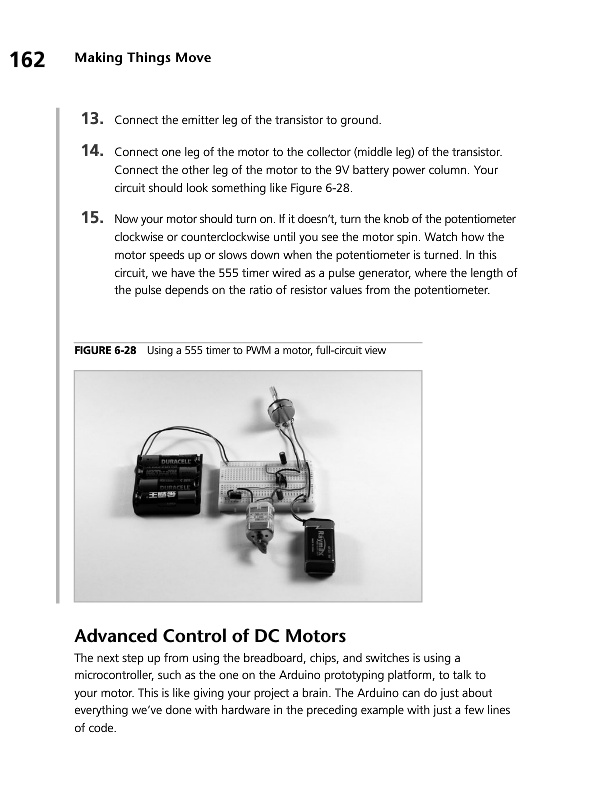 162 Making Things Move

13. Connect the emitter leg of the transistor to ground.

14. Connect one leg of the motor to the collector (middle leg) of the transistor. Connect the other leg of the motor to the 9V battery power column. Your circuit should look something like Figure 6-28.

15. Now your motor should turn on. If it doesn't, turn the knob of the potentiometer clockwise or counterclockwise until you see the motor spin. Watch how the motor speeds up or slows down when the potentiometer is turned. In this circuit, we have the 555 timer wired as a pulse generator, where the length of the pulse depends on the ratio of resistor values from the potentiometer.

FIGURE 6-28 Using a 555 timer to PWM a motor, full-circuit view

DURACELL

DURACELL

Advanced Control of DC Motors

The next step up from using the breadboard, chips, and switches is using a microcontroller, such as the one on the Arduino prototyping platform, to talk to your motor. This is like giving your project a brain. The Arduino can do just about everything we've done with hardware in the preceding example with just a few lines of code.