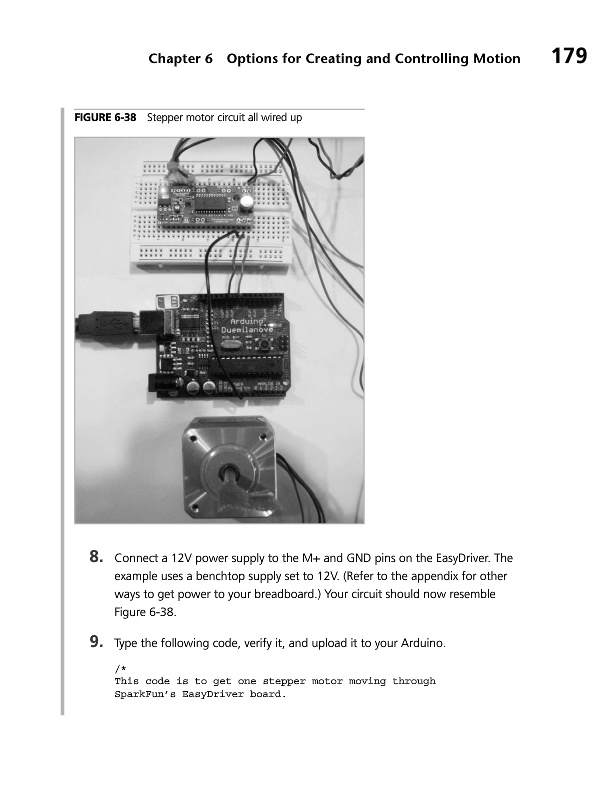 Chapter 6 Options for Creating and Controlling Motion 179

FIGURE 6-38 Stepper motor circuit all wired up

Arduino Duemilanove

8. Connect a 12V power supply to the M+ and GND pins on the EasyDriver. The example uses a benchtop supply set to 12V. (Refer to the appendix for other ways to get power to your breadboard.) Your circuit should now resemble Figure 6-38.

9. Type the following code, verify it, and upload it to your Arduino.

/*
This code is to get one stepper motor moving through
SparkFun's EasyDriver board.