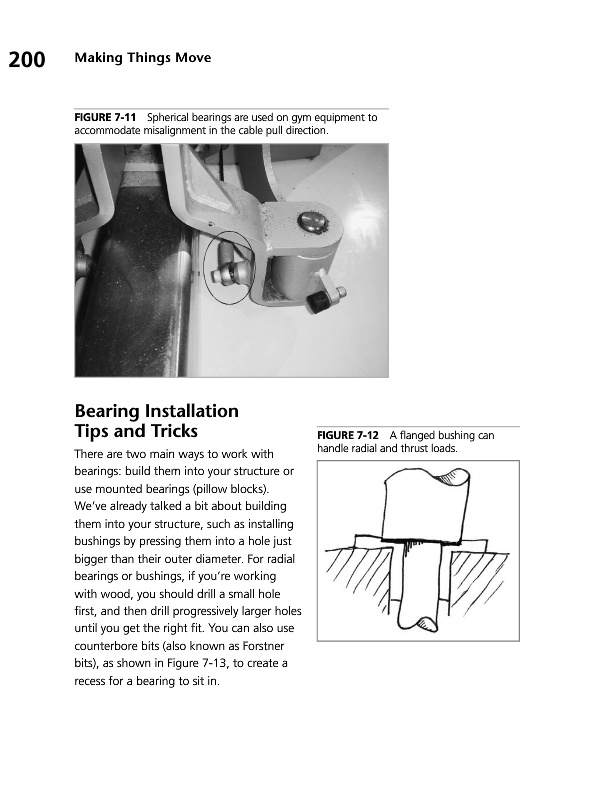 200 Making Things Move

FIGURE 7-11 Spherical bearings are used on gym equipment to accommodate misalignment in the cable pull direction.

Bearing Installation Tips and Tricks

There are two main ways to work with bearings: build them into your structure or use mounted bearings (pillow blocks). We've already talked a bit about building them into your structure, such as installing bushings by pressing them into a hole just bigger than their outer diameter. For radial bearings or bushings, if you're working with wood, you should drill a small hole first, and then drill progressively larger holes until you get the right fit. You can also use counterbore bits (also known as Forstner bits), as shown in Figure 7-13, to create a recess for a bearing to sit in.

FIGURE 7-12 A flanged bushing can handle radial and thrust loads.