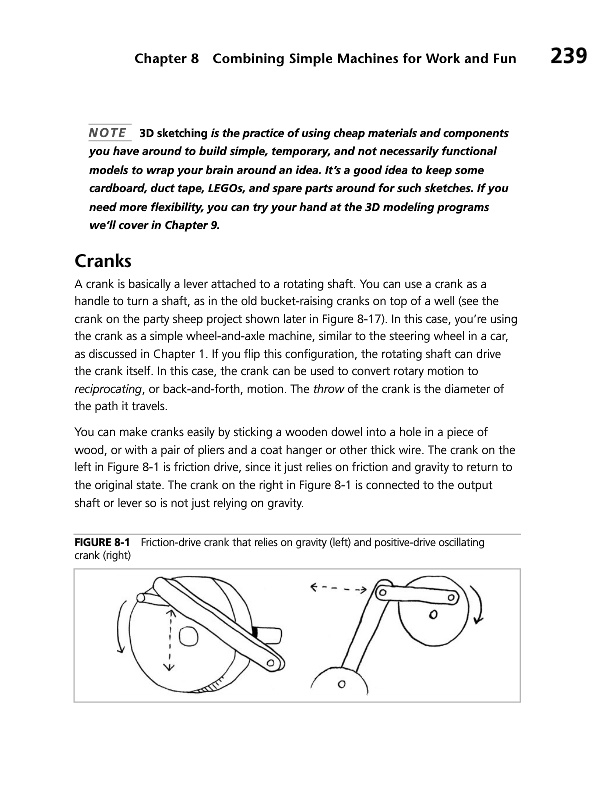 Chapter 8 Combining Simple Machines for Work and Fun 239

NOTE 3D sketching is the practice of using cheap materials and components you have around to build simple, temporary, and not necessarily functional models to wrap your brain around an idea. It's a good idea to keep some cardboard, duct tape, LEGOs, and spare parts around for such sketches. If you need more flexibility, you can try your hand at the 3D modeling programs we'll cover in Chapter 9.

Cranks

A crank is basically a lever attached to a rotating shaft. You can use a crank as a handle to turn a shaft, as in the old bucket-raising cranks on top of a well (see the crank on the party sheep project shown later in Figure 8-17). In this case, you're using the crank as a simple wheel-and-axle machine, similar to the steering wheel in a car, as discussed in Chapter 1. If you flip this configuration, the rotating shaft can drive the crank itself. In this case, the crank can be used to convert rotary motion to reciprocating, or back-and-forth, motion. The throw of the crank is the diameter of the path it travels.

You can make cranks easily by sticking a wooden dowel into a hole in a piece of wood, or with a pair of pliers and a coat hanger or other thick wire. The crank on the left in Figure 8-1 is friction drive, since it just relies on friction and gravity to return to the original state. The crank on the right in Figure 8-1 is connected to the output shaft or lever so is not just relying on gravity.

FIGURE 8-1 Friction-drive crank that relies on gravity (left) and positive-drive oscillating crank (right)