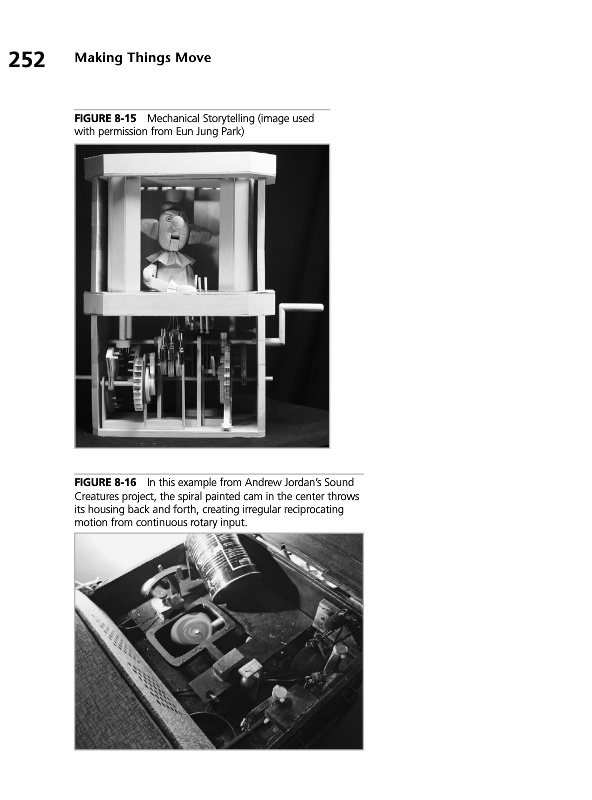 252 Making Things Move

FIGURE 8-15 Mechanical Storytelling (image used with permission from Eun Jung Park)

FIGURE 8-16 In this example from Andrew Jordan's Sound Creatures project, the spiral painted cam in the center throws its housing back and forth, creating irregular reciprocating motion from continuous rotary input.