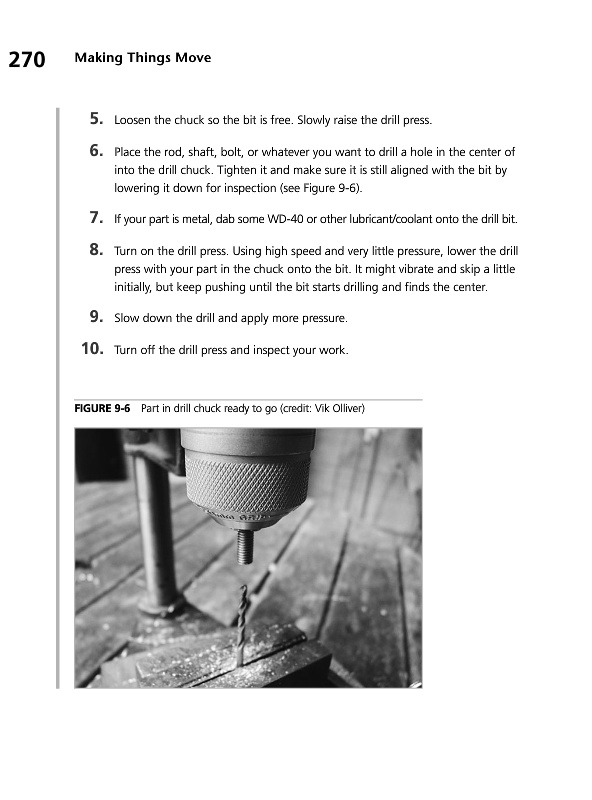 270 Making Things Move

5. Loosen the chuck so the bit is free. Slowly raise the drill press.

6. Place the rod, shaft, bolt, or whatever you want to drill a hole in the center of into the drill chuck. Tighten it and make sure it is still aligned with the bit by lowering it down for inspection (see Figure 9-6).

7. If your part is metal, dab some WD-40 or other lubricant/coolant onto the drill bit.

8. Turn on the drill press. Using high speed and very little pressure, lower the drill press with your part in the chuck onto the bit. It might vibrate and skip a little initially, but keep pushing until the bit starts drilling and finds the center.

9. Slow down the drill and apply more pressure.

10. Turn off the drill press and inspect your work.

FIGURE 9-6 Part in drill chuck ready to go (credit: Vik Olliver)