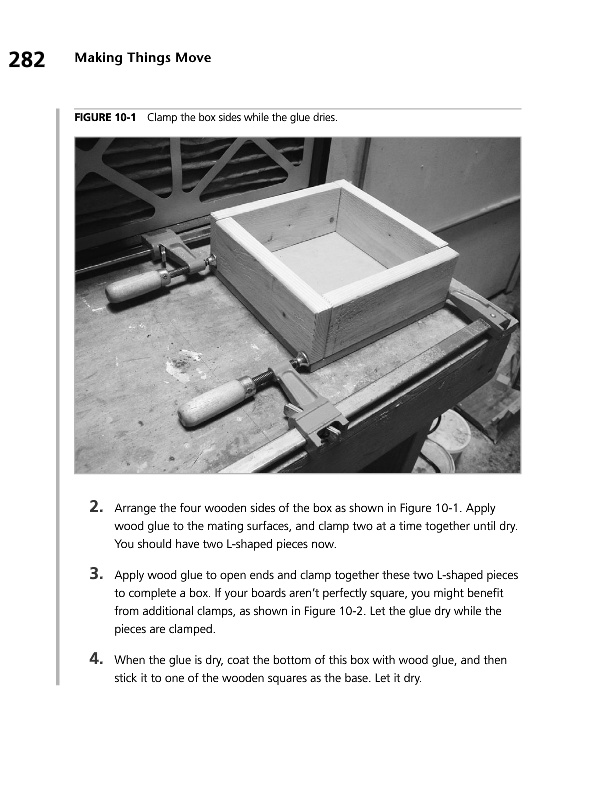 282 Making Things Move

FIGURE 10-1 Clamp the box sides while the glue dries.

2. Arrange the four wooden sides of the box as shown in Figure 10-1. Apply wood glue to the mating surfaces, and clamp two at a time together until dry. You should have two L-shaped pieces now.

3. Apply wood glue to open ends and clamp together these two L-shaped pieces to complete a box. If your boards aren't perfectly square, you might benefit from additional clamps, as shown in Figure 10-2. Let the glue dry while the pieces are clamped.

4. When the glue is dry, coat the bottom of this box with wood glue, and then stick it to one of the wooden squares as the base. Let it dry.