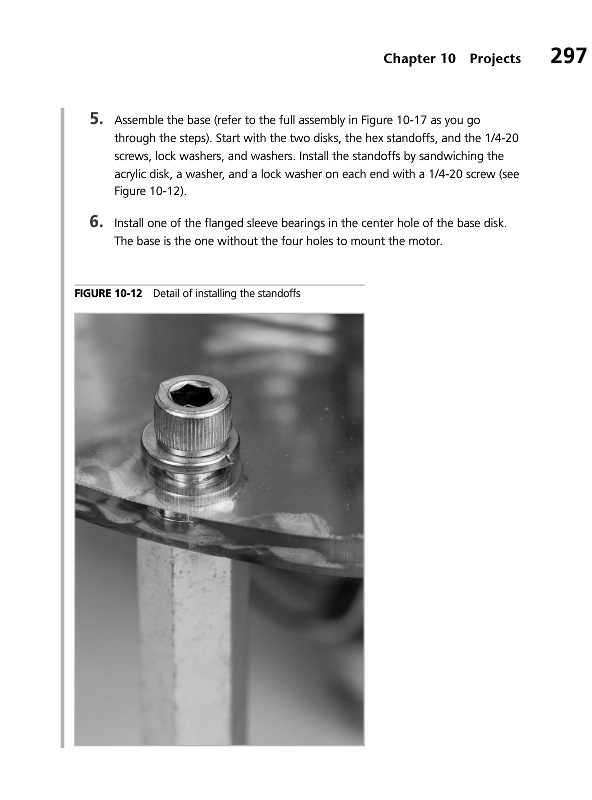 Chapter 10 Projects 297

5. Assemble the base (refer to the full assembly in Figure 10-17 as you go through the steps). Start with the two disks, the hex standoffs, and the 1/4-20 screws, lock washers, and washers. Install the standoffs by sandwiching the acrylic disk, a washer, and a lock washer on each end with a 1/4-20 screw (see Figure 10-12).

6. Install one of the flanged sleeve bearings in the center hole of the base disk. The base is the one without the four holes to mount the motor.

FIGURE 10-12 Detail of installing the standoffs