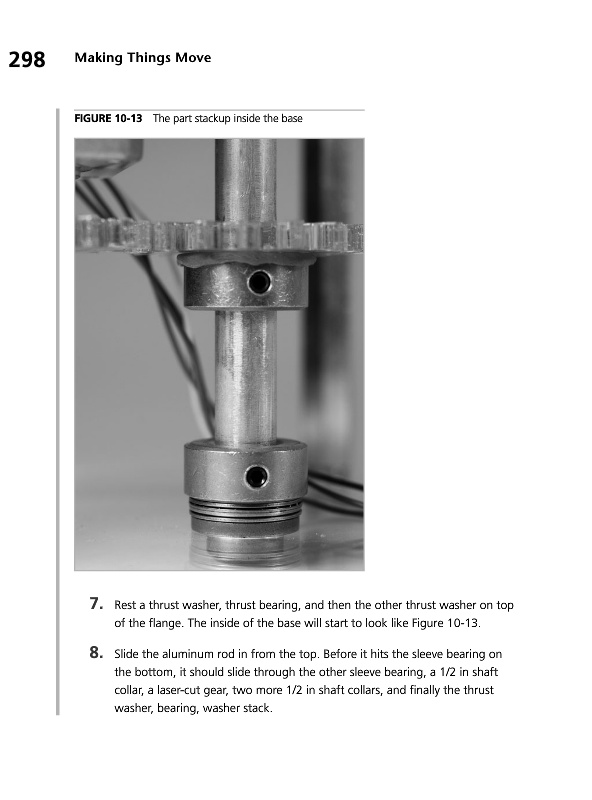 298 Making Things Move

FIGURE 10-13 The part stackup inside the base

7. Rest a thrust washer, thrust bearing, and then the other thrust washer on top of the flange. The inside of the base will start to look like Figure 10-13.

8. Slide the aluminum rod in from the top. Before it hits the sleeve bearing on the bottom, it should slide through the other sleeve bearing, a 1/2 in shaft collar, a laser-cut gear, two more 1/2 in shaft collars, and finally the thrust washer, bearing, washer stack.