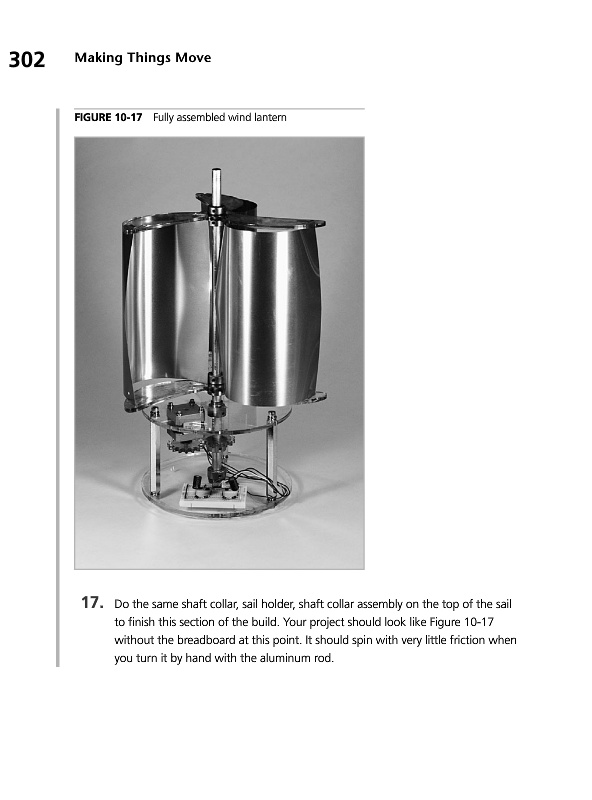 302 Making Things Move

FIGURE 10-17 Fully assembled wind lantern

17. Do the same shaft collar, sail holder, shaft collar assembly on the top of the sail to finish this section of the build. Your project should look like Figure 10-17 without the breadboard at this point. It should spin with very little friction when you turn it by hand with the aluminum rod.