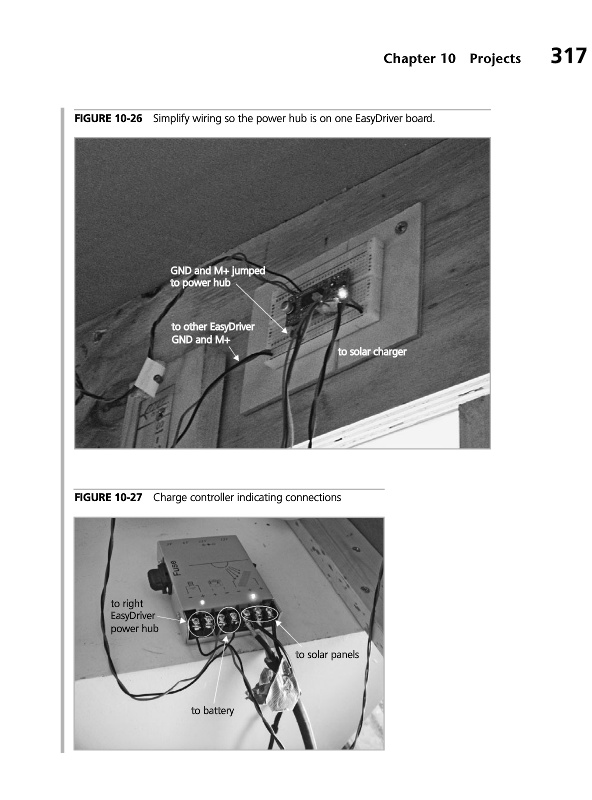 Chapter 10 Projects 317

FIGURE 10-26 Simplify wiring so the power hub is on one EasyDriver board.

GND and M+ jumped to power hub

to other EasyDriver GND and M+

to solar charger

FIGURE 10-27 Charge controller indicating connections

Fuse

to right EasyDriver power hub

to solar panels

to battery